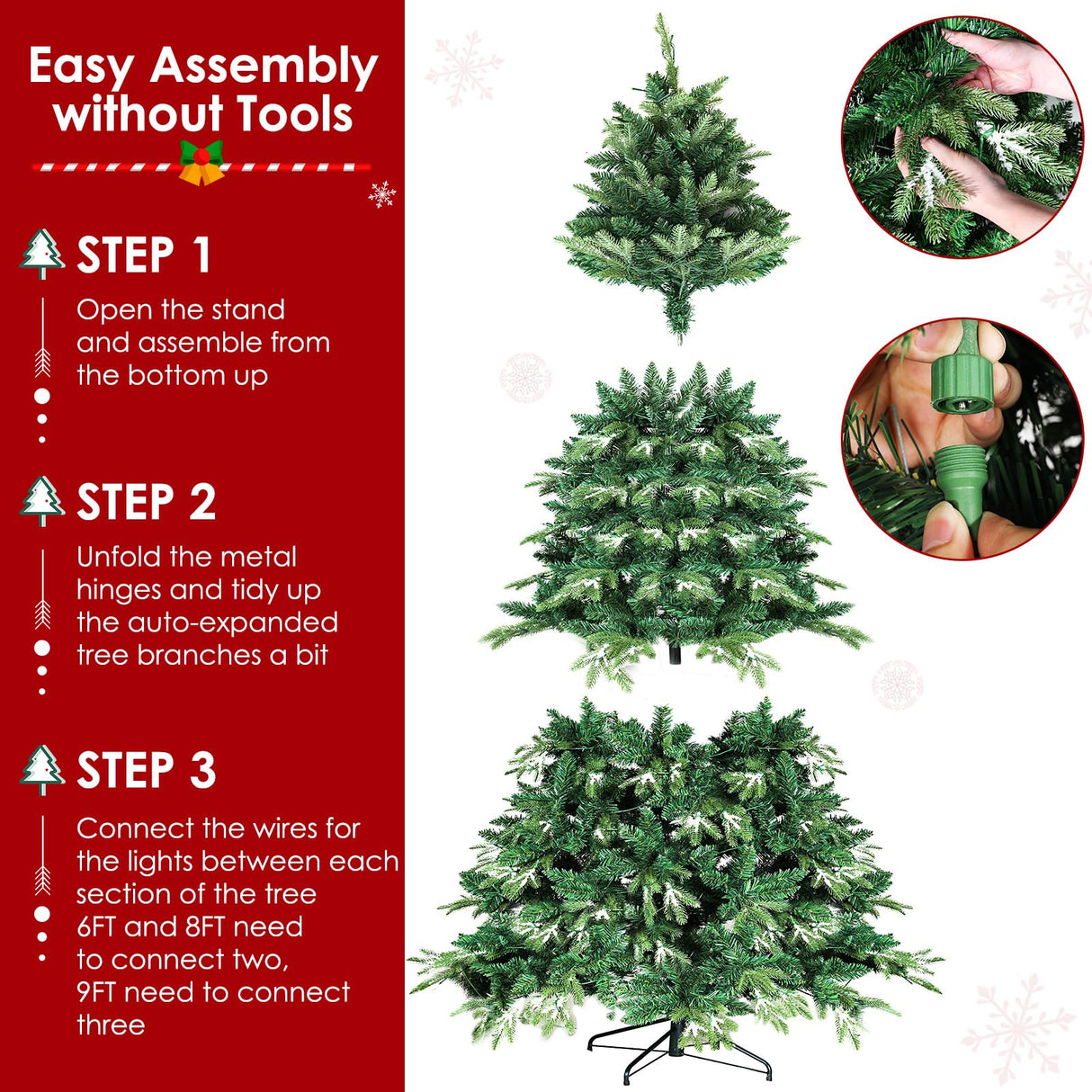 Easy Assembly without Tools

STEP 1

Open the stand and assemble from the bottom up

STEP 2

Unfold the metal hinges and tidy up the auto-expanded tree branches a bit

STEP 3

Connect the wires for the lights between each section of the tree 6FT and 8FT need to connect two, 9FT need to connect three