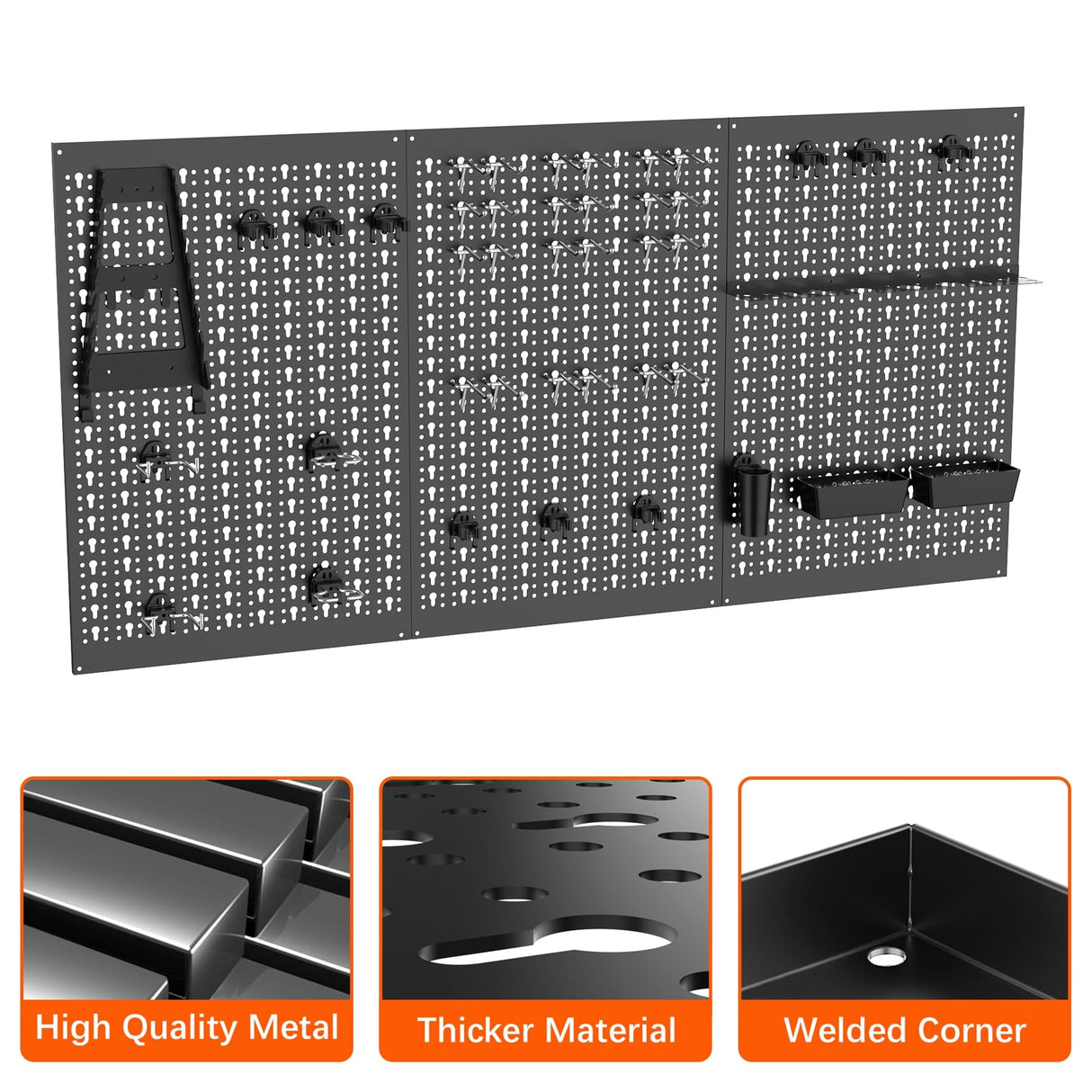 High Quality Metal

Thicker Material

Welded Corner