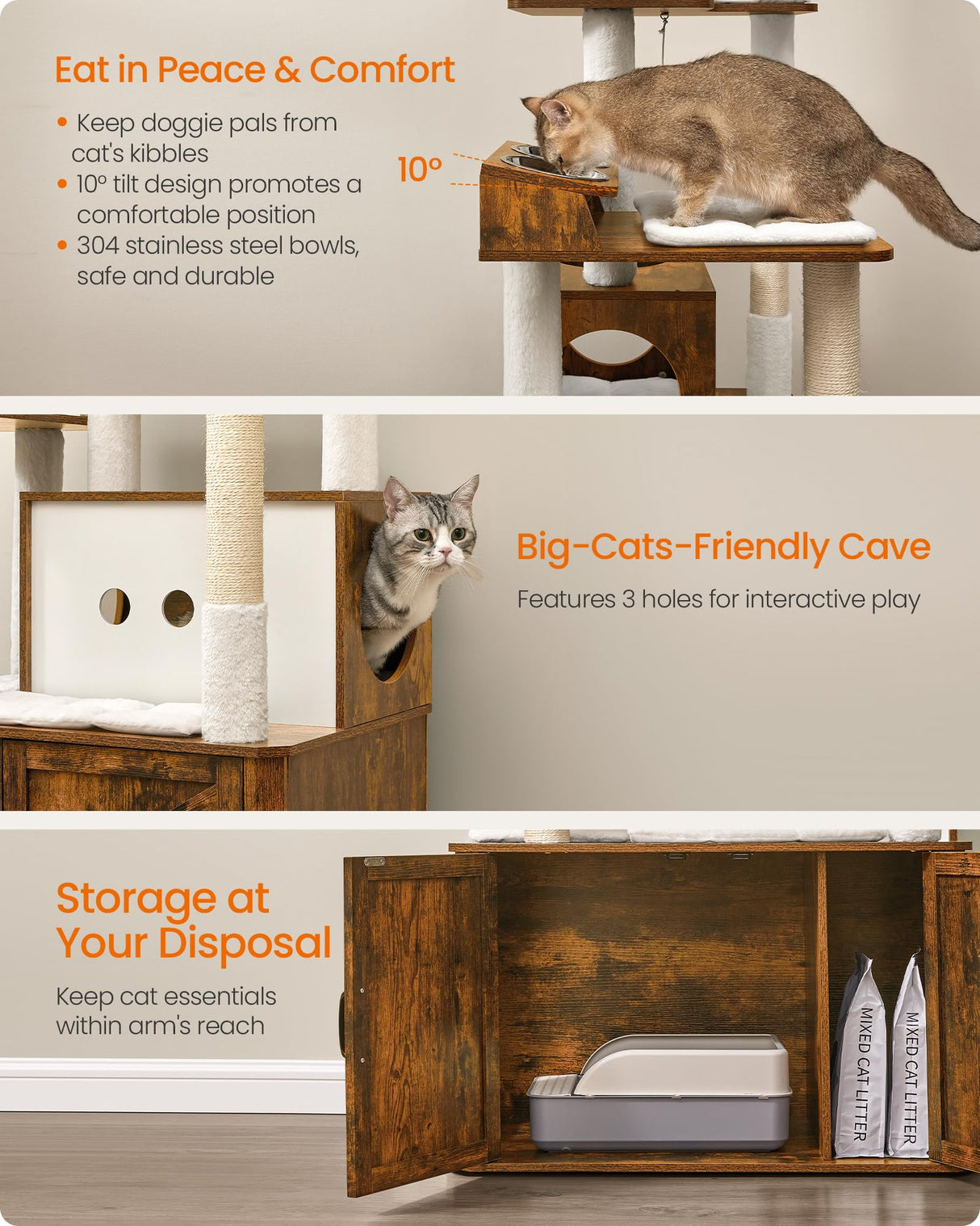 Eat in Peace & Comfort

• Keep doggie pals from cat's kibbles
• 10° tilt design promotes a comfortable position
• 304 stainless steel bowls, safe and durable

10°

Big-Cats-Friendly Cave

Features 3 holes for interactive play

Storage at Your Disposal

Keep cat essentials within arm's reach

MIXED CAT LITTER

MIXED CAT LITTER