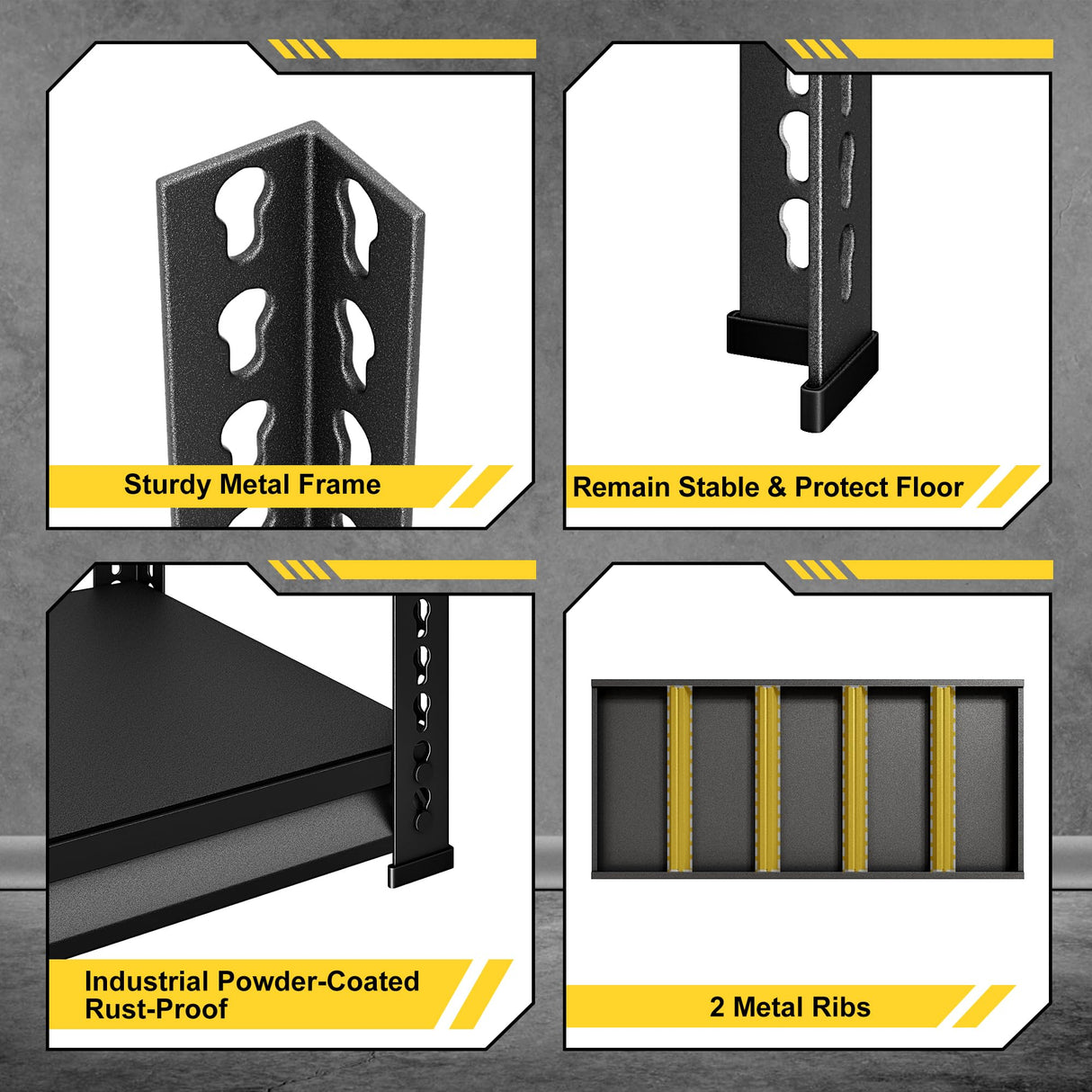 Sturdy Metal Frame

Remain Stable & Protect Floor

Industrial Powder-Coated
Rust-Proof

2 Metal Ribs