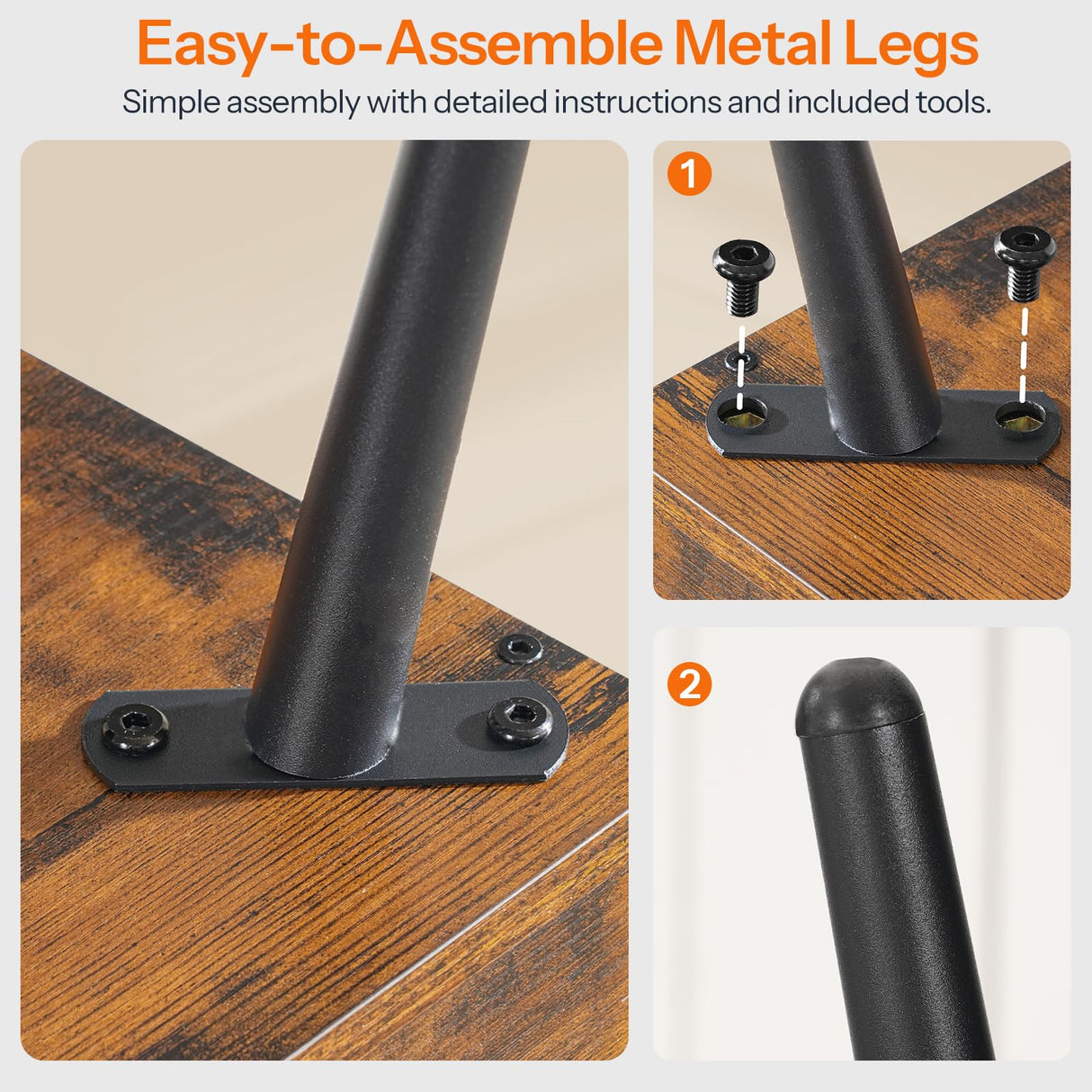 Easy-to-Assemble Metal Legs

Simple assembly with detailed instructions and included tools.

1

2