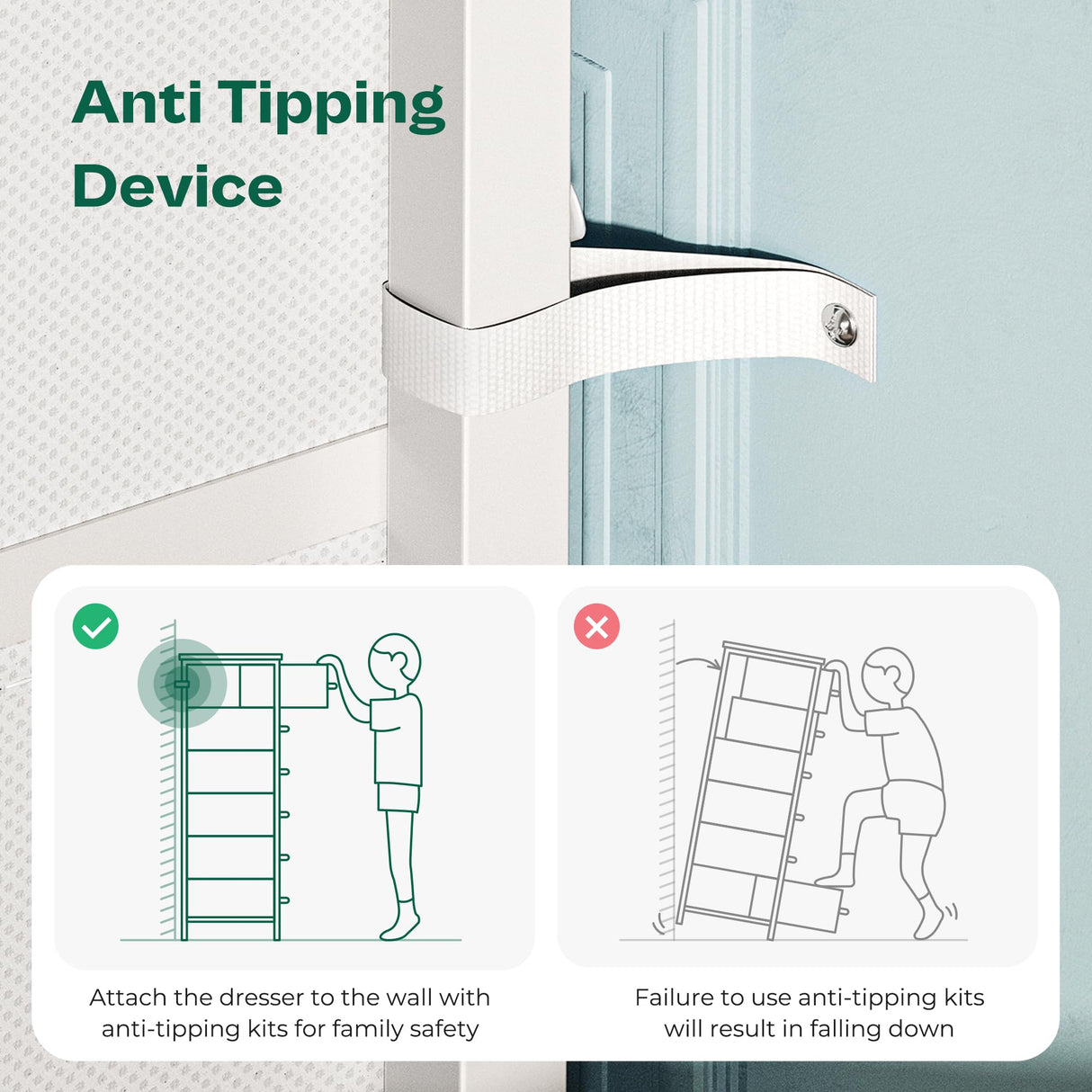 Anti Tipping Device

Attach the dresser to the wall with anti-tipping kits for family safety

Failure to use anti-tipping kits will result in falling down