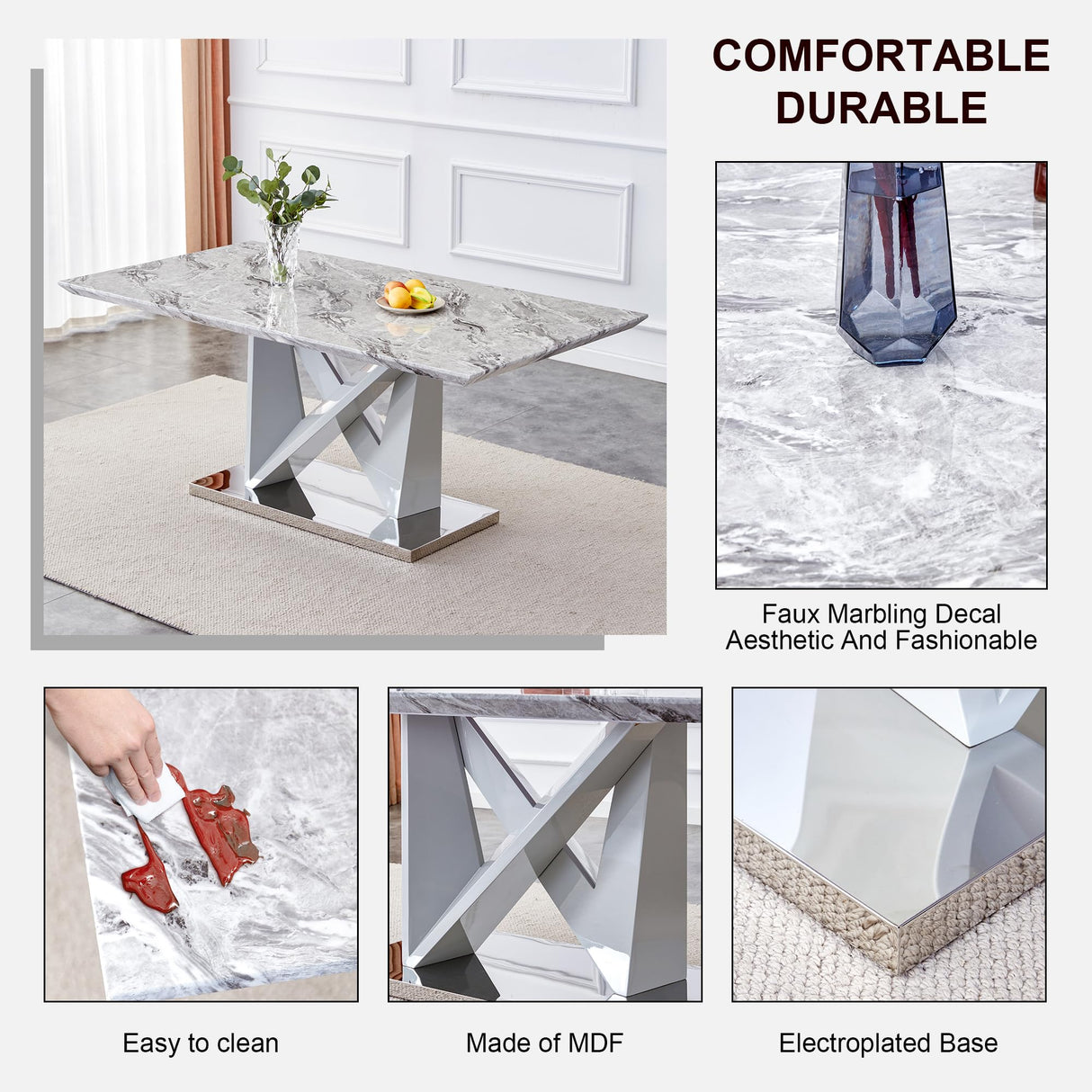 COMFORTABLE
DURABLE

Faux Marbling Decal
Aesthetic And Fashionable

Easy to clean

Made of MDF

Electroplated Base