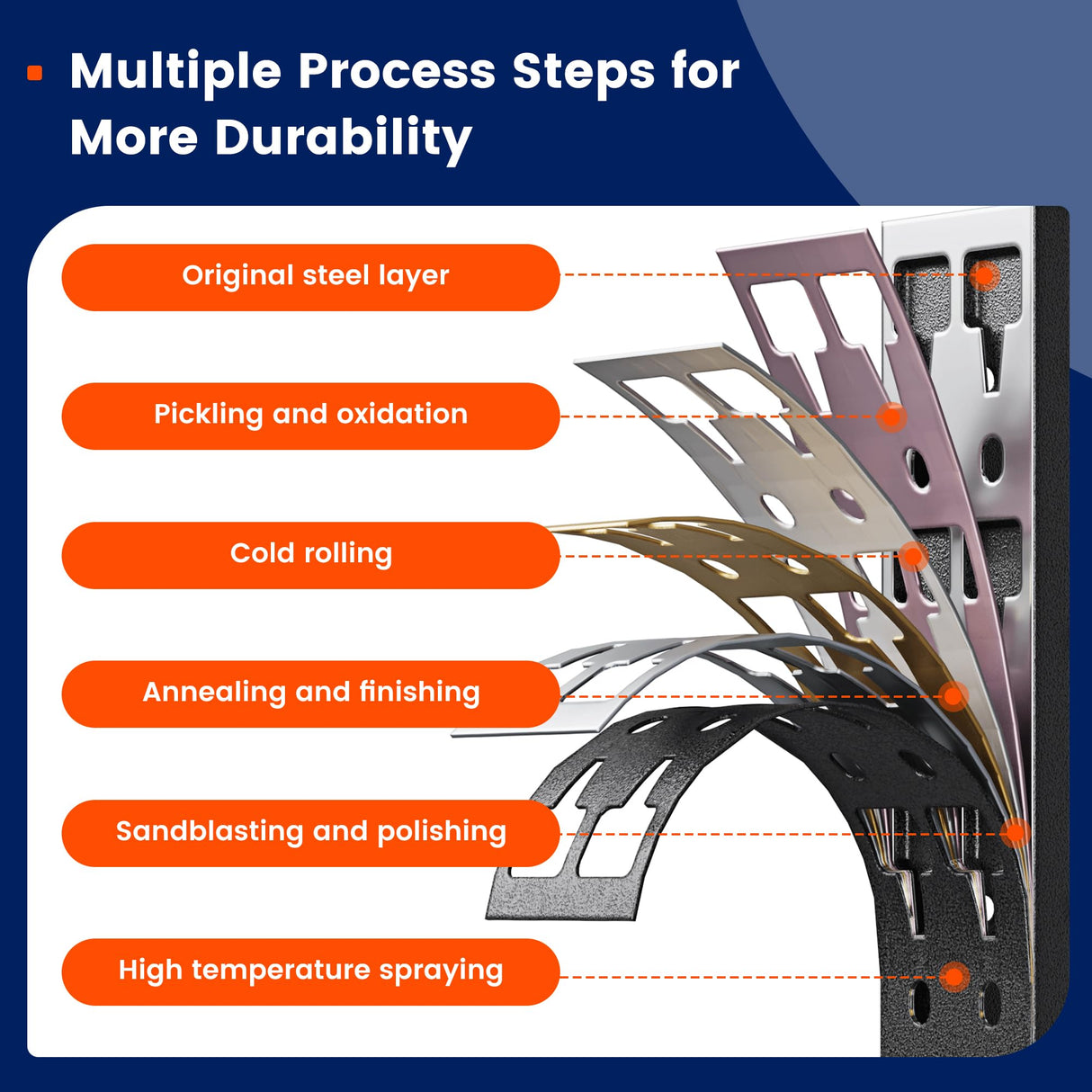 Multiple Process Steps for More Durability

Original steel layer

Pickling and oxidation

Cold rolling

Annealing and finishing

Sandblasting and polishing

High temperature spraying