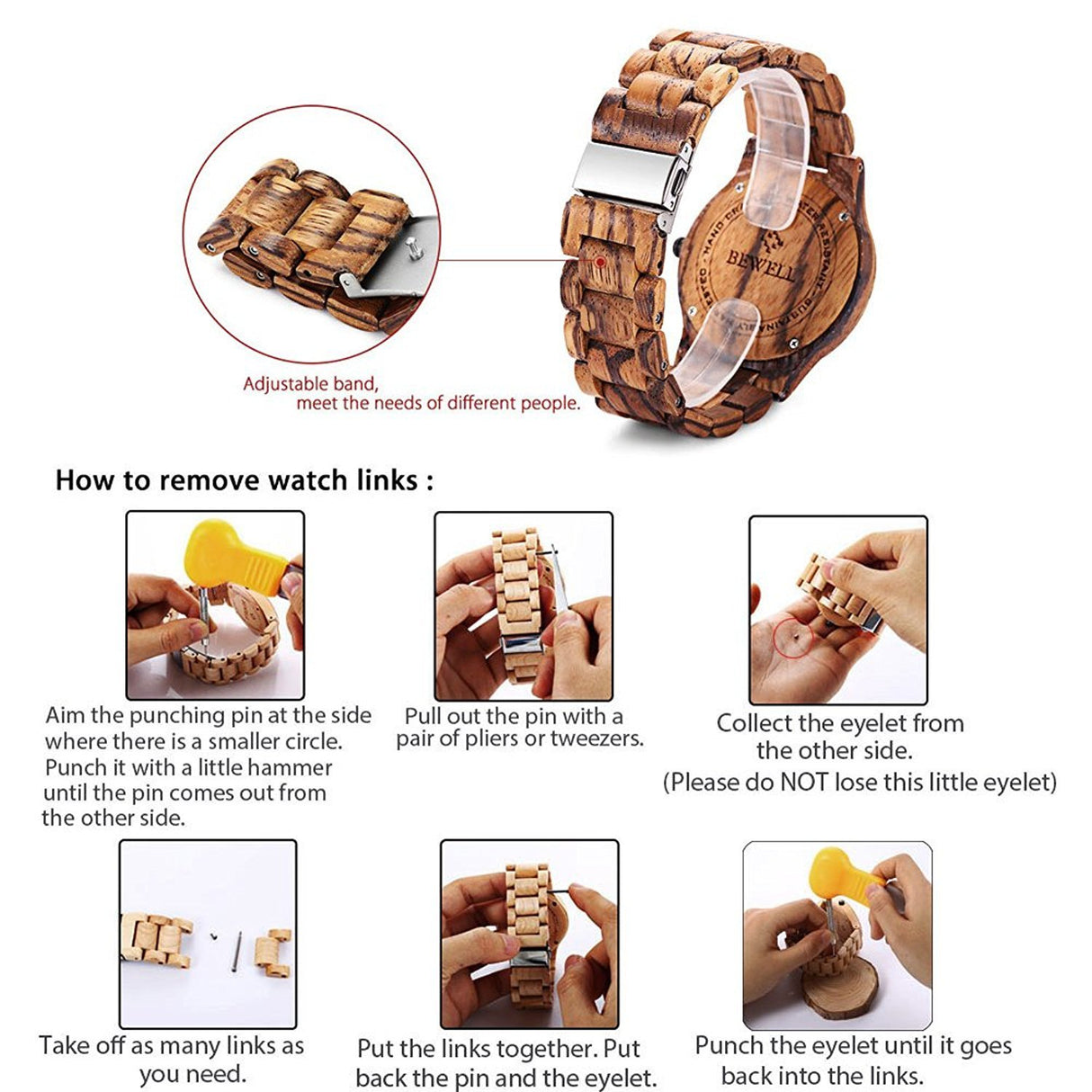 BEWELL

Adjustable band,
meet the needs of different people.

How to remove watch links :

Aim the punching pin at the side where there is a smaller circle. Punch it with a little hammer until the pin comes out from the other side.

Pull out the pin with a pair of pliers or tweezers.

Collect the eyelet from the other side.
(Please do NOT lose this little eyelet)

Take off as many links as you need.

Put the links together. Put back the pin and the eyelet.

Punch the eyelet until it goes back into the links.