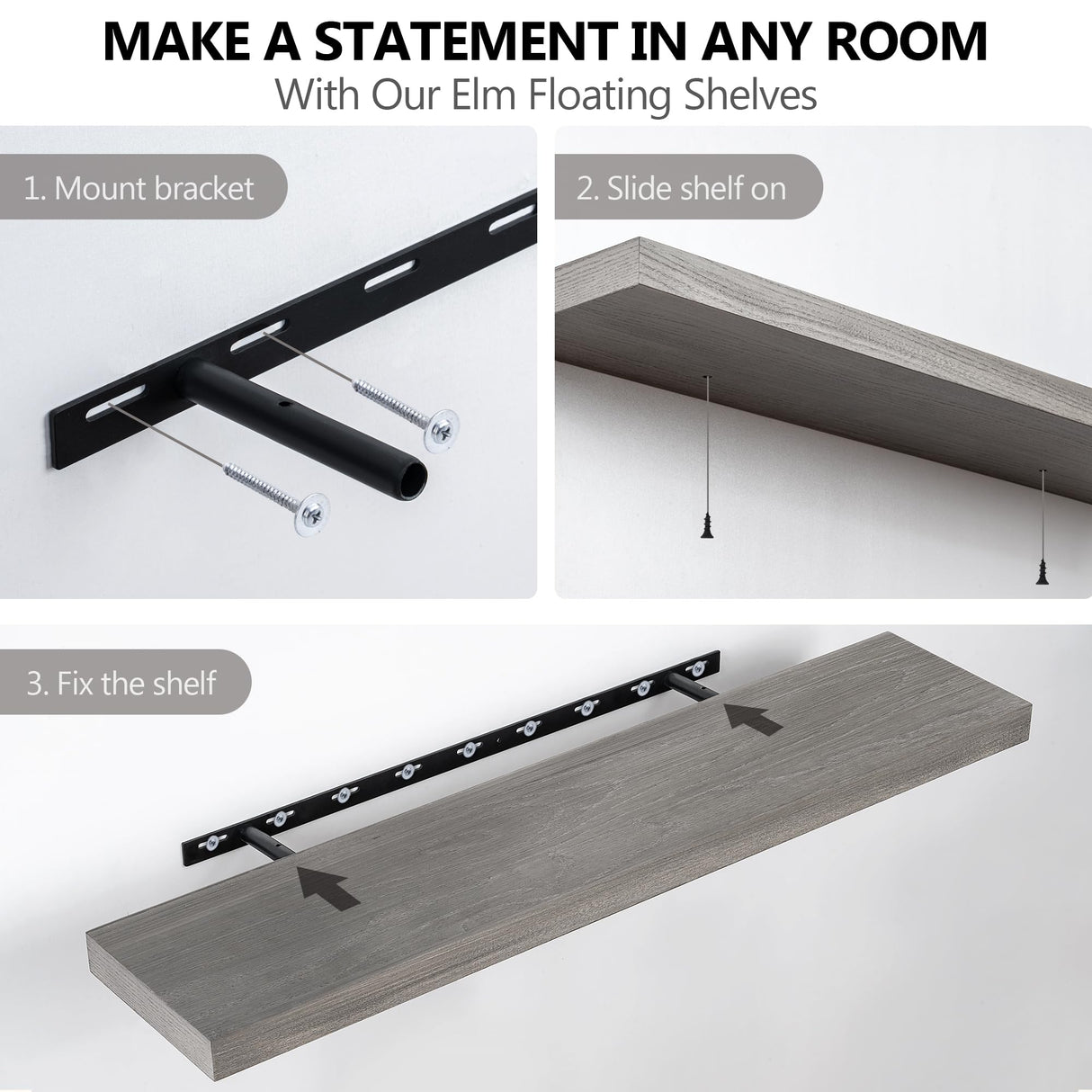 MAKE A STATEMENT IN ANY ROOM
With Our Elm Floating Shelves

1. Mount bracket

2. Slide shelf on

3. Fix the shelf