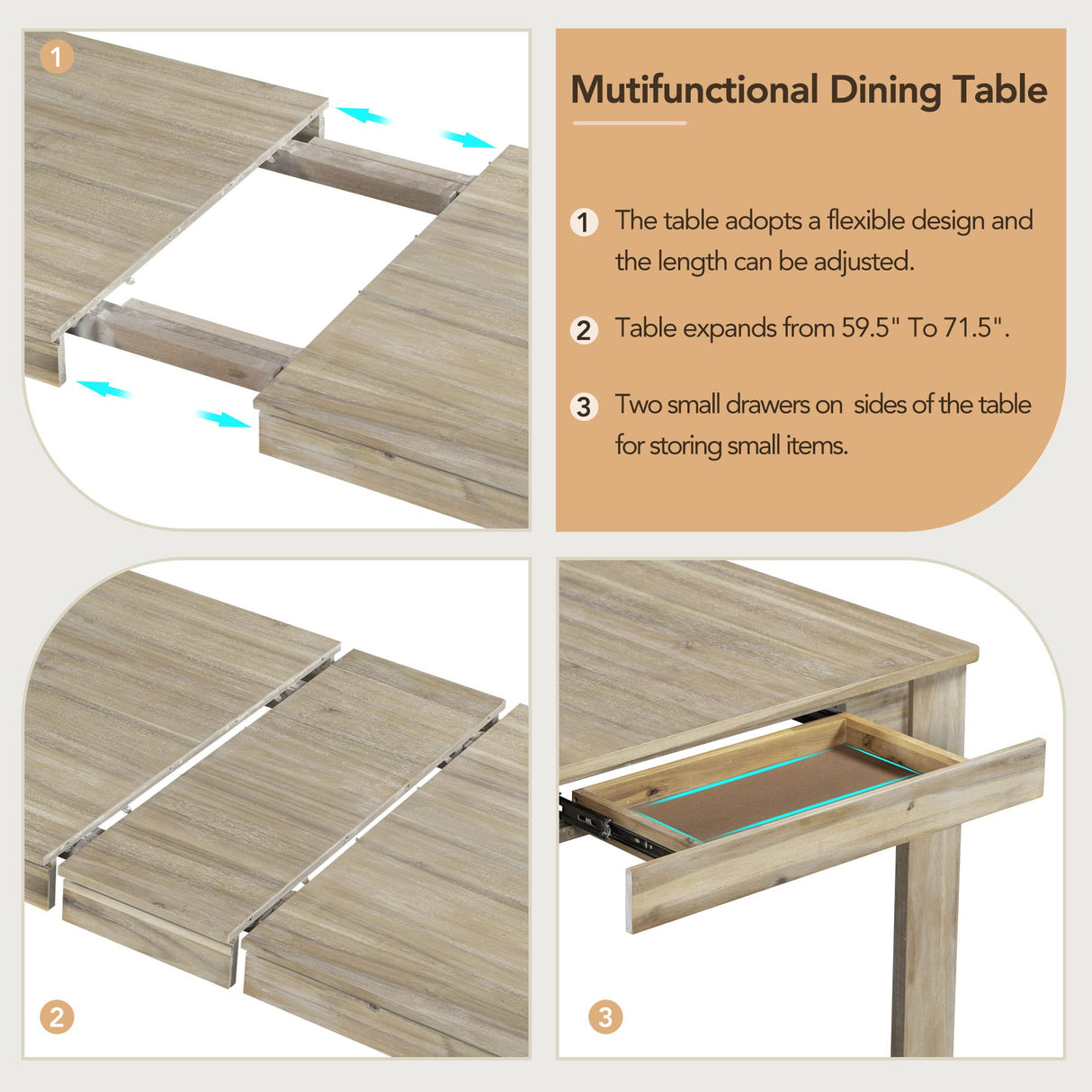 1

Mutifunctional Dining Table

1 The table adopts a flexible design and the length can be adjusted.

2 Table expands from 59.5" To 71.5".

3 Two small drawers on sides of the table for storing small items.

2

3