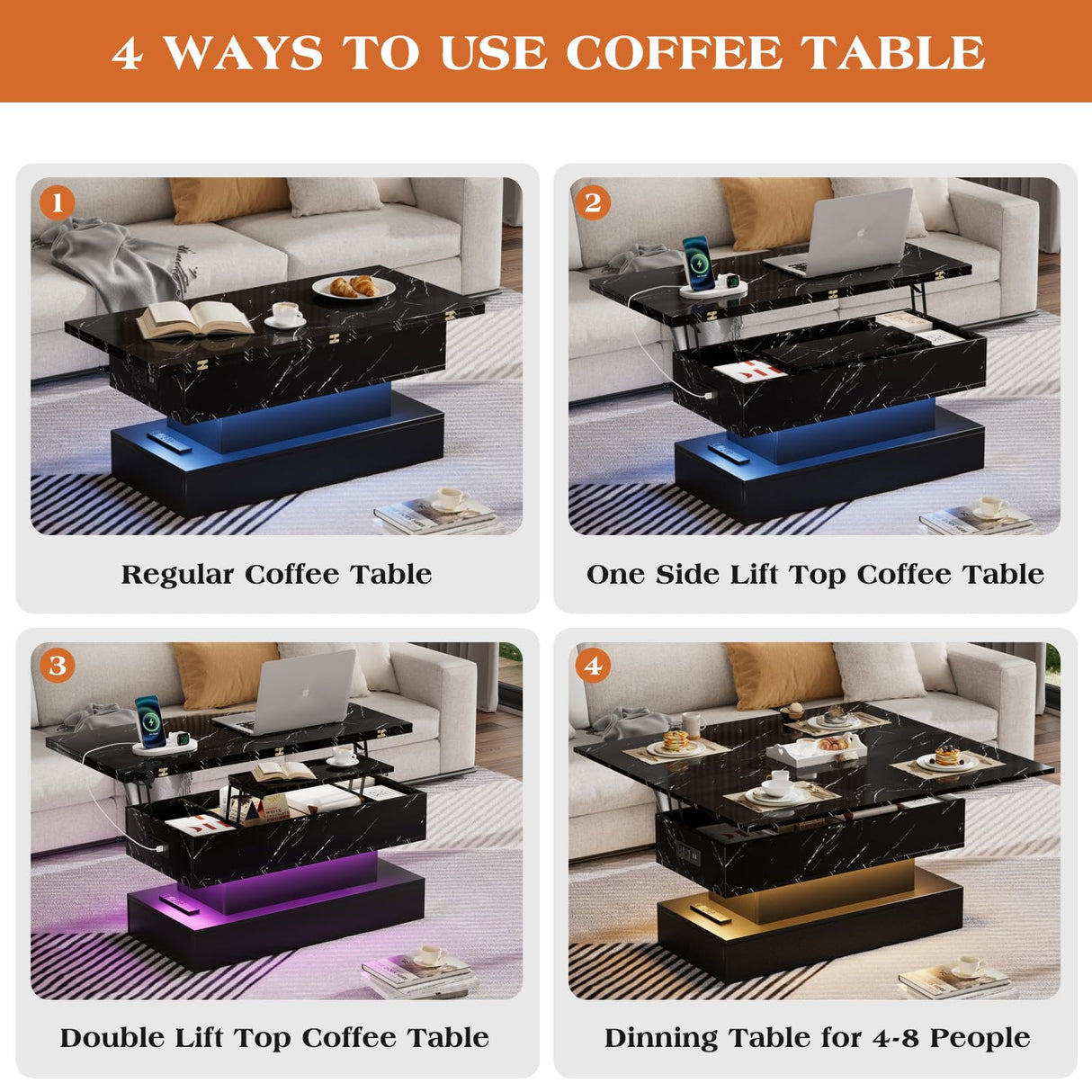 4 WAYS TO USE COFFEE TABLE

1

Regular Coffee Table

2

One Side Lift Top Coffee Table

3

Double Lift Top Coffee Table

4

Dinning Table for 4-8 People