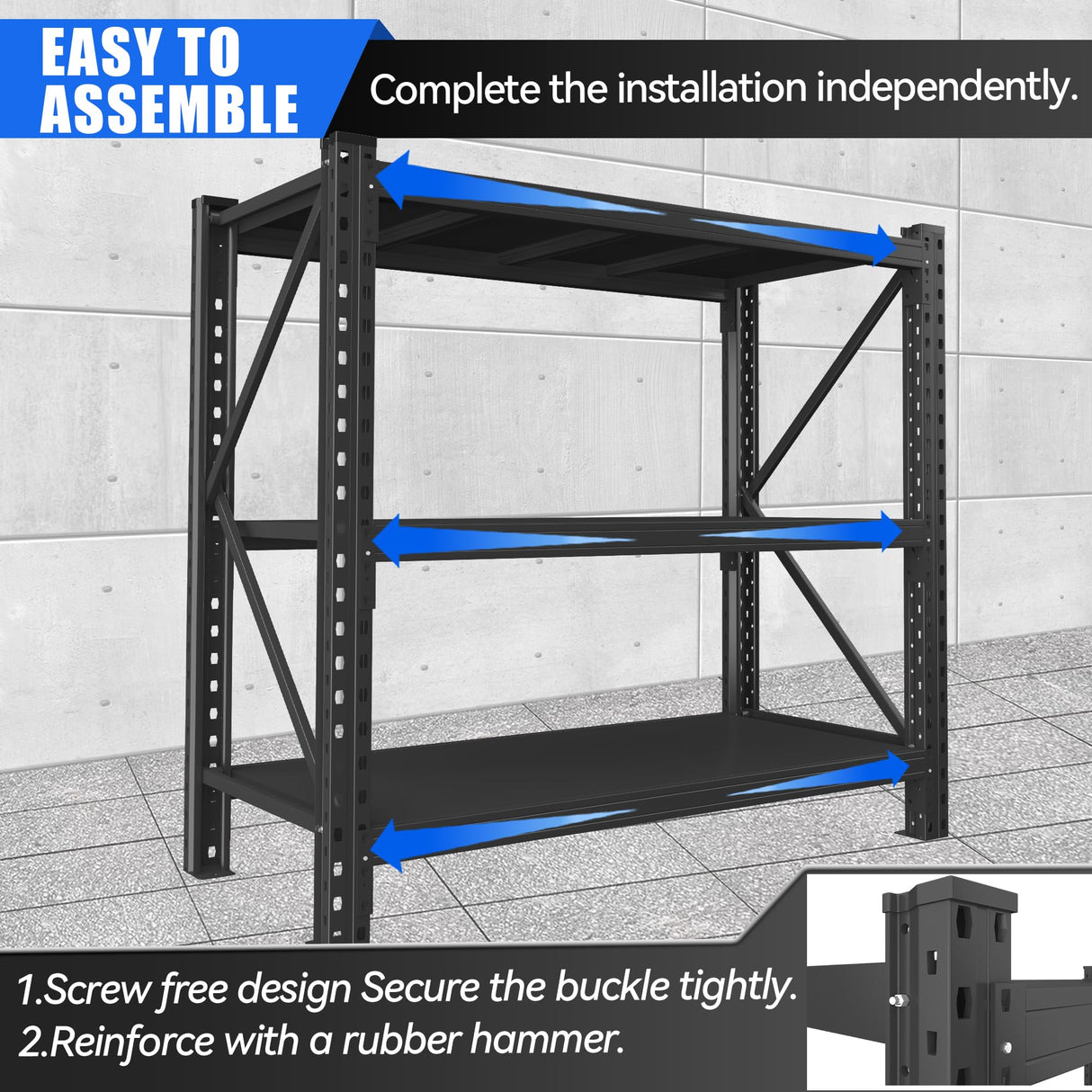 EASY TO ASSEMBLE

Complete the installation independently.

1.Screw free design Secure the buckle tightly.
2.Reinforce with a rubber hammer.