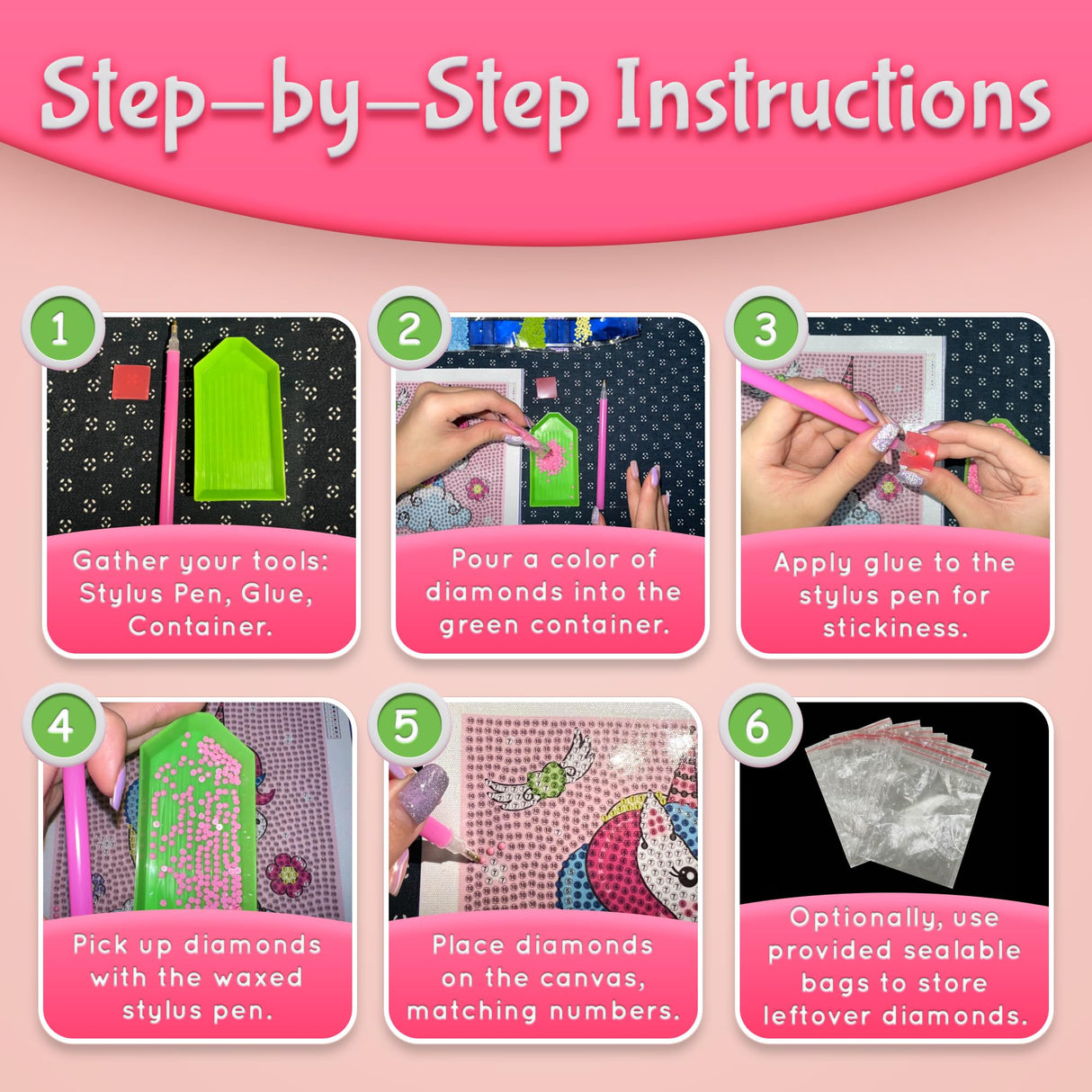 Step-by-Step Instructions

1

Gather your tools: Stylus Pen, Glue, Container.

2

Pour a color of diamonds into the green container.

3

Apply glue to the stylus pen for stickiness.

4

Pick up diamonds with the waxed stylus pen.

5

Place diamonds on the canvas, matching numbers.

6

Optionally, use provided sealable bags to store leftover diamonds.