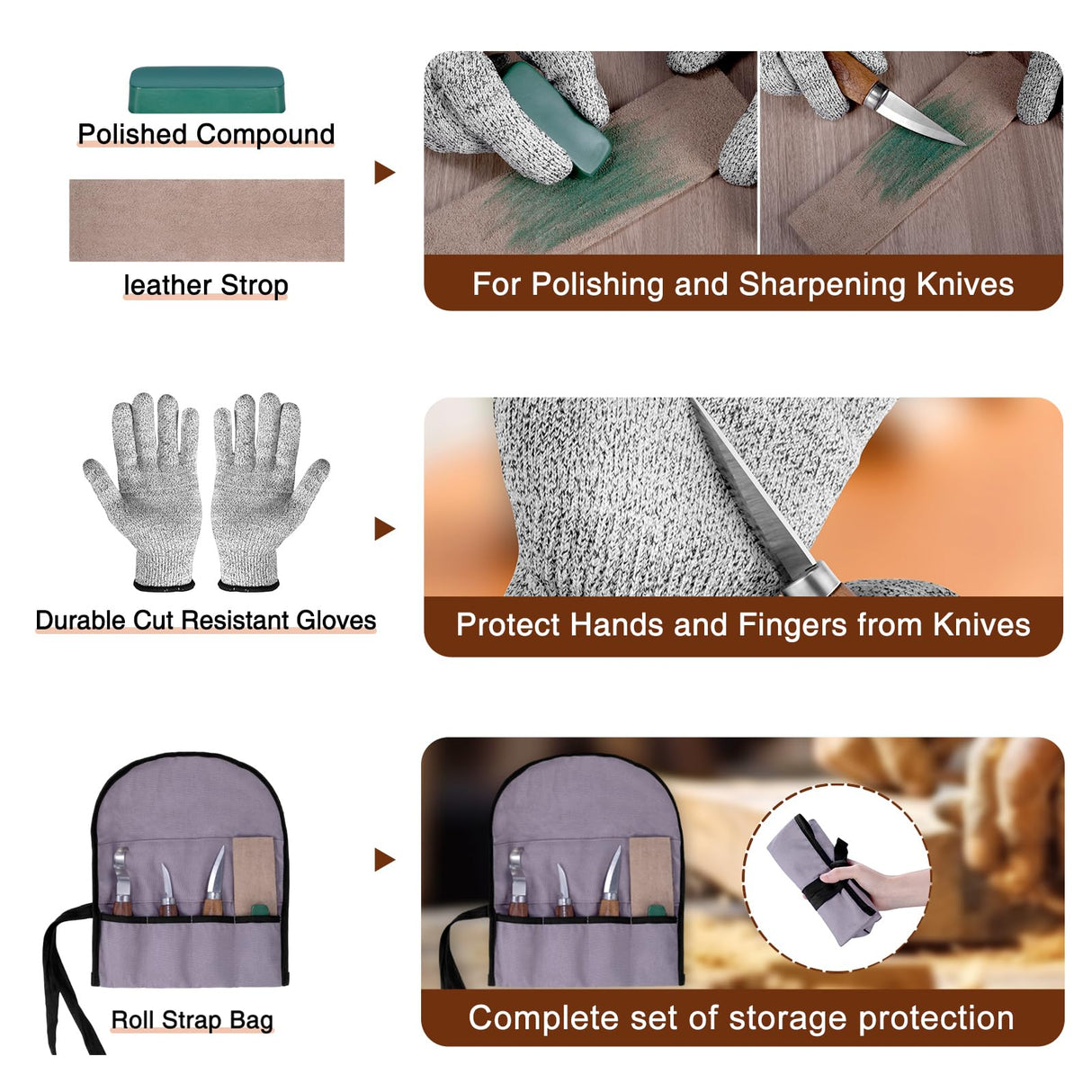 Polished Compound

leather Strop

For Polishing and Sharpening Knives

Durable Cut Resistant Gloves

Protect Hands and Fingers from Knives

Roll Strap Bag

Complete set of storage protection