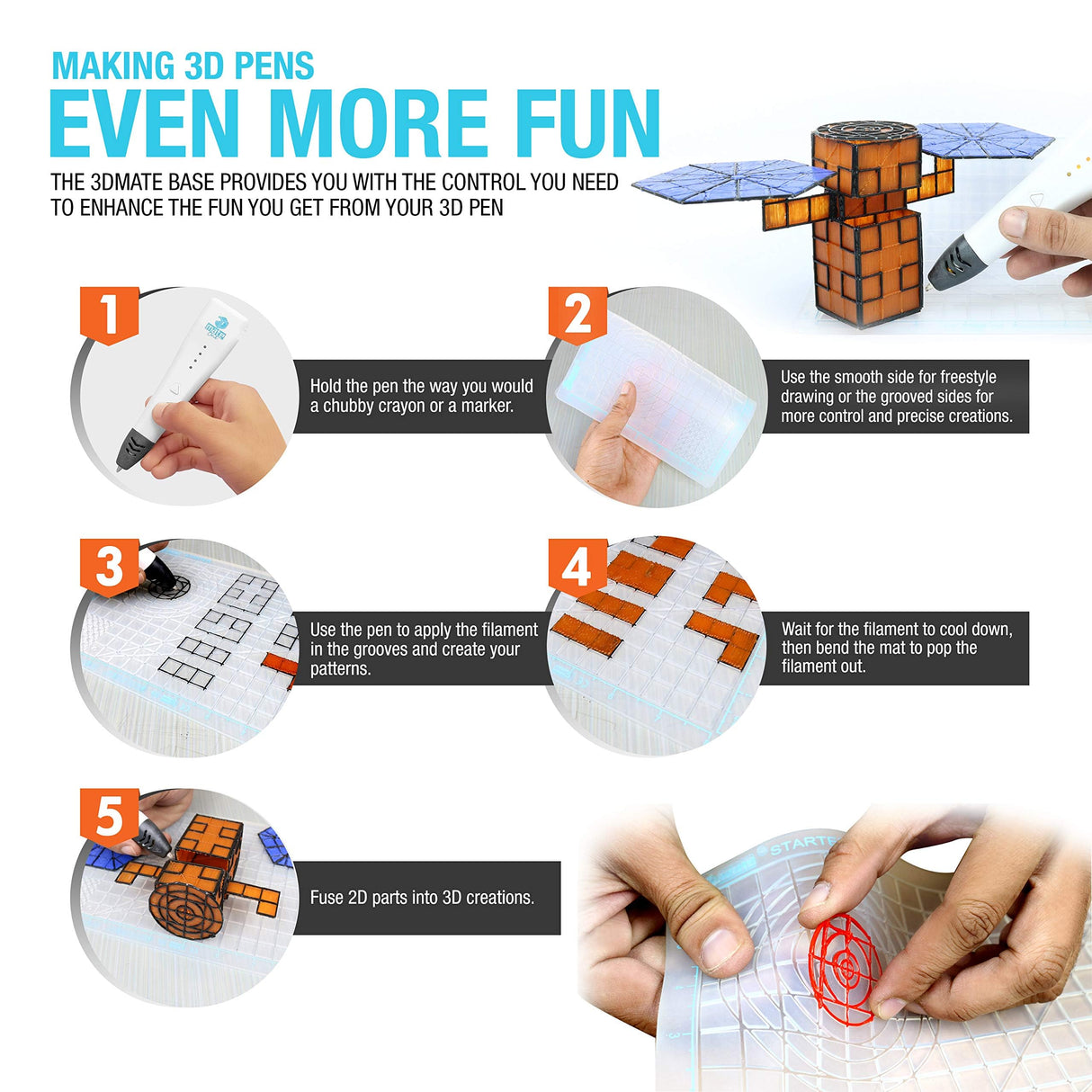 MAKING 3D PENS
EVEN MORE FUN

THE 3DMATE BASE PROVIDES YOU WITH THE CONTROL YOU NEED TO ENHANCE THE FUN YOU GET FROM YOUR 3D PEN

1

Hold the pen the way you would a chubby crayon or a marker.

2

Use the smooth side for freestyle drawing or the grooved sides for more control and precise creations.

3

Use the pen to apply the filament in the grooves and create your patterns.

4

Wait for the filament to cool down, then bend the mat to pop the filament out.

5

Fuse 2D parts into 3D creations.

STARTE