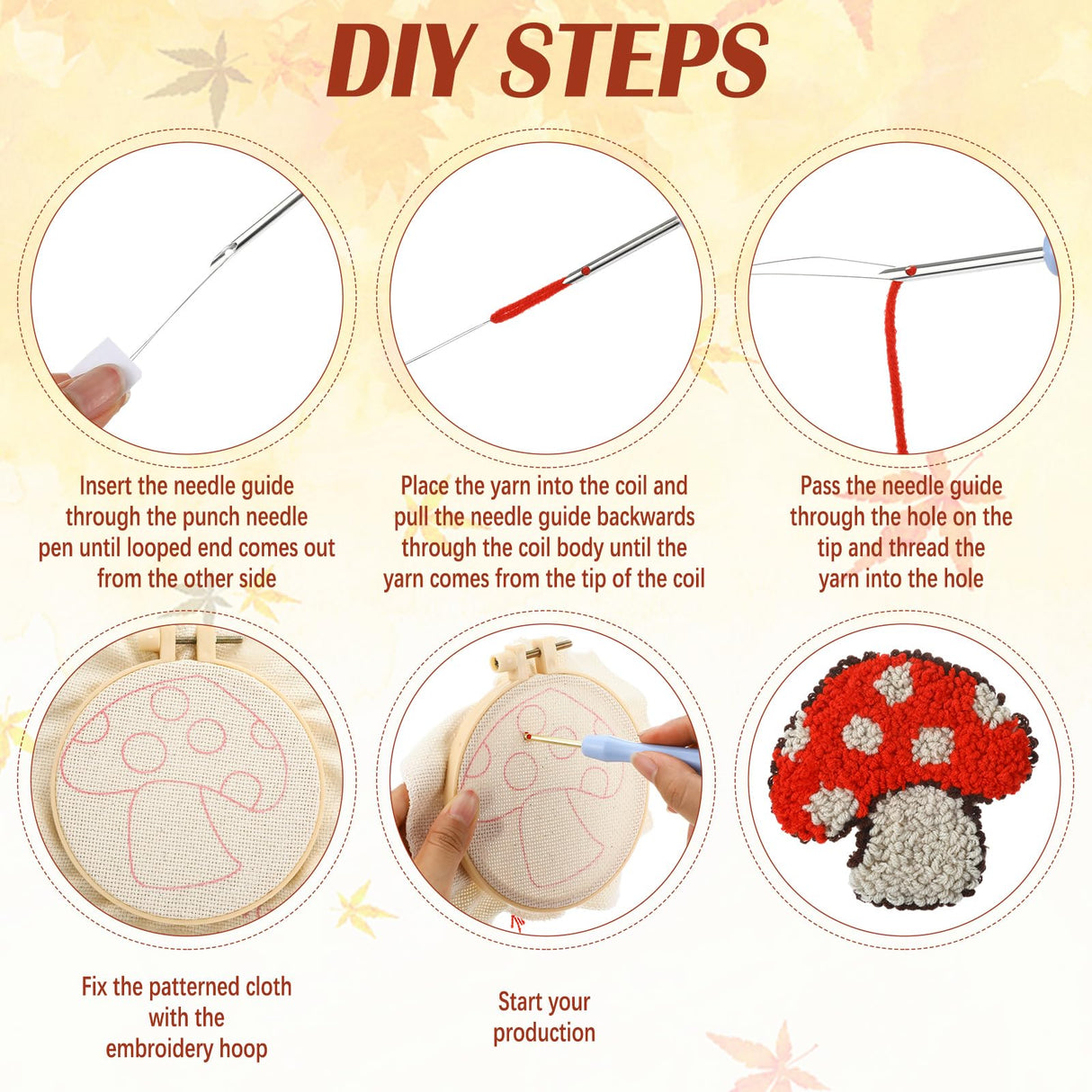 DIY STEPS

Insert the needle guide through the punch needle pen until looped end comes out from the other side

Place the yarn into the coil and pull the needle guide backwards through the coil body until the yarn comes from the tip of the coil

Pass the needle guide through the hole on the tip and thread the yarn into the hole

Fix the patterned cloth with the embroidery hoop

Start your production