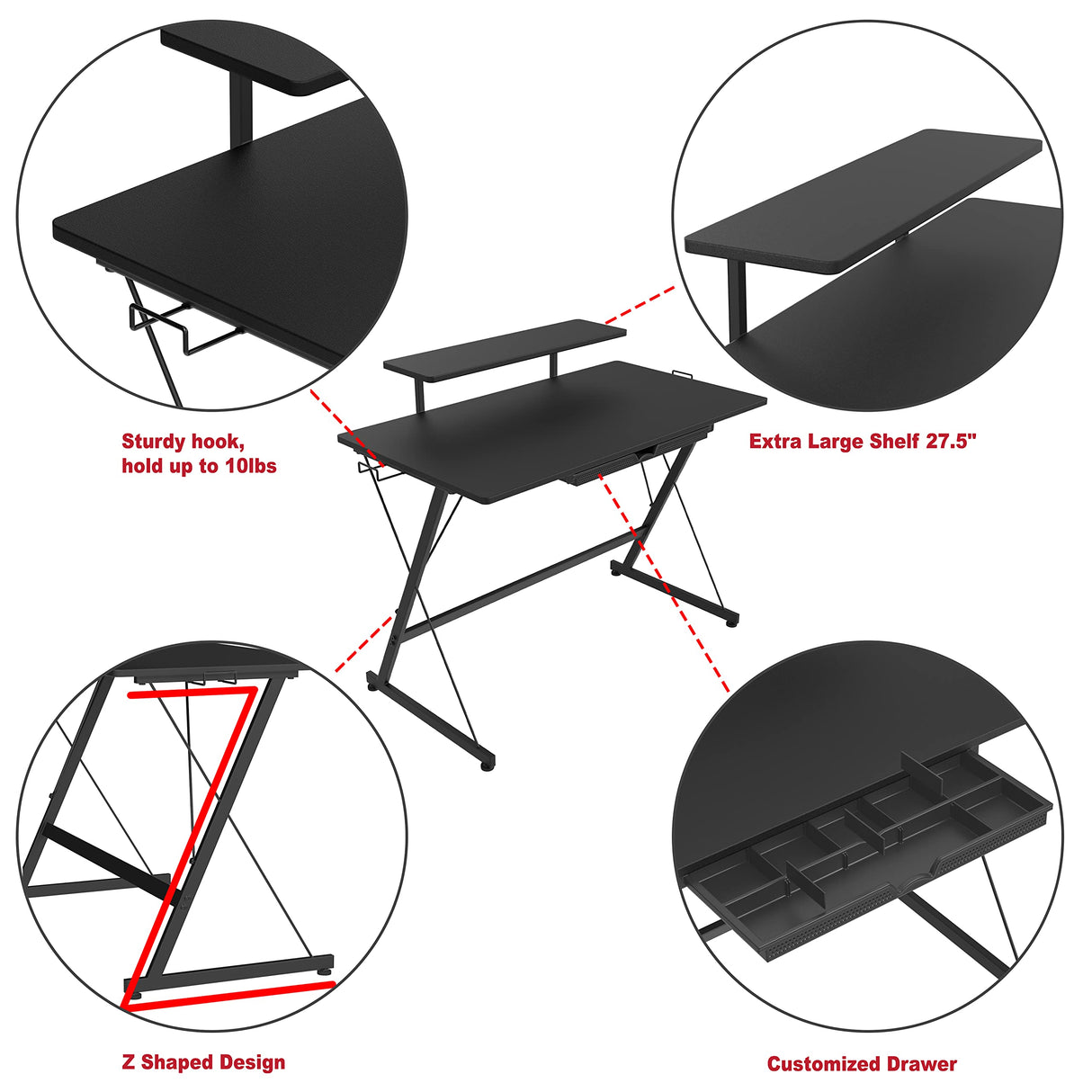 Sturdy hook,
hold up to 10lbs

Extra Large Shelf 27.5"

Z Shaped Design

Customized Drawer