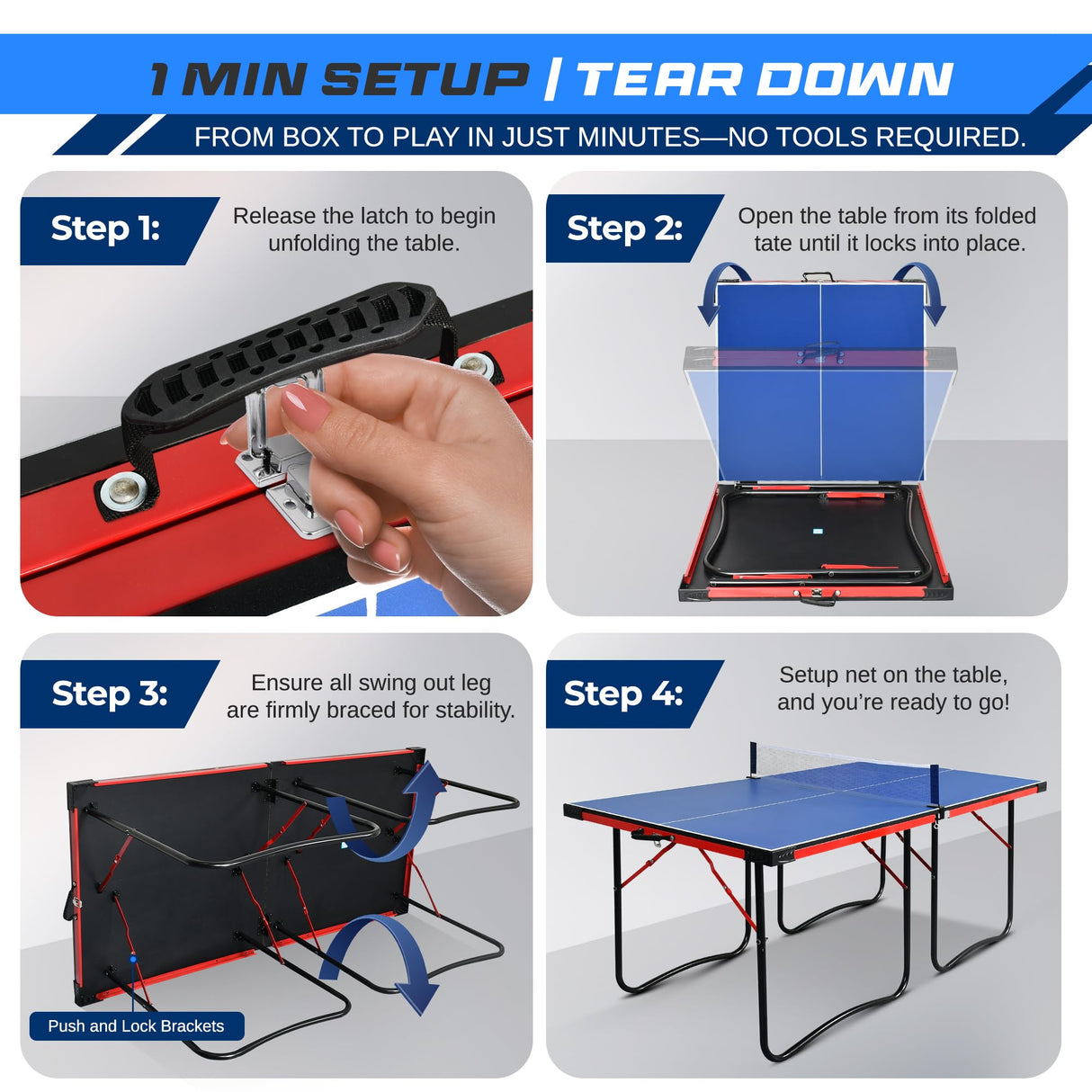 1 MIN SETUP | TEAR DOWN

FROM BOX TO PLAY IN JUST MINUTES—NO TOOLS REQUIRED.

Step 1:

Release the latch to begin unfolding the table.

Step 2:

Open the table from its folded tate until it locks into place.

Step 3:

Ensure all swing out leg are firmly braced for stability.

Push and Lock Brackets

Step 4:

Setup net on the table, and you're ready to go!