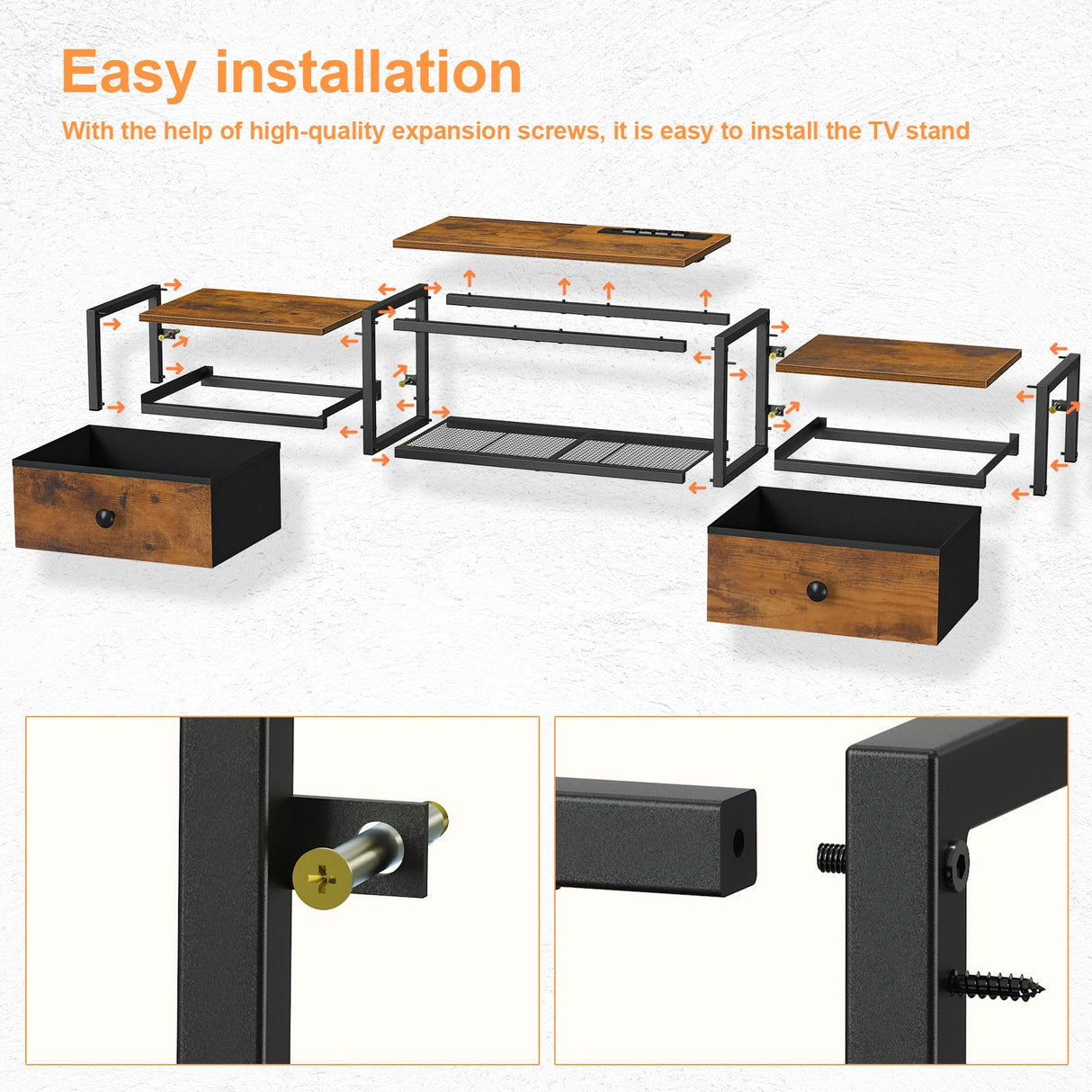 Easy installation

With the help of high-quality expansion screws, it is easy to install the TV stand