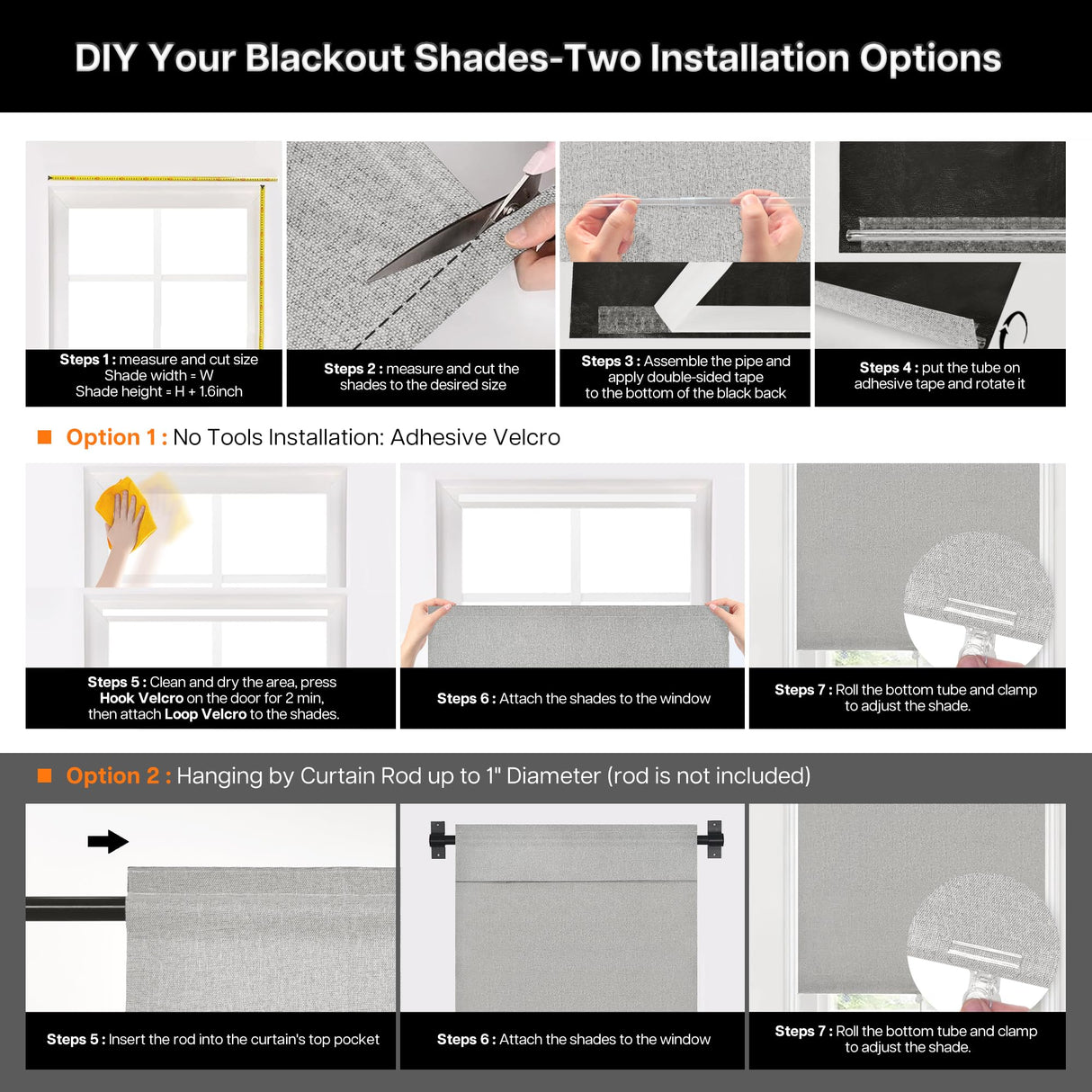 DIY Your Blackout Shades-Two Installation Options

Steps 1 : measure and cut size
Shade width = W
Shade height = H + 1.6inch

Steps 2 : measure and cut the shades to the desired size

Steps 3 : Assemble the pipe and apply double-sided tape to the bottom of the black back

Steps 4 : put the tube on adhesive tape and rotate it

Option 1 : No Tools Installation: Adhesive Velcro

Steps 5 : Clean and dry the area, press Hook Velcro on the door for 2 min, then attach Loop Velcro to the shades.

Steps 6 : Attach the shades to the window

Steps 7 : Roll the bottom tube and clamp to adjust the shade.

Option 2 : Hanging by Curtain Rod up to 1" Diameter (rod is not included)

Steps 5 : Insert the rod into the curtain's top pocket

Steps 6 : Attach the shades to the window

Steps 7 : Roll the bottom tube and clamp to adjust the shade.