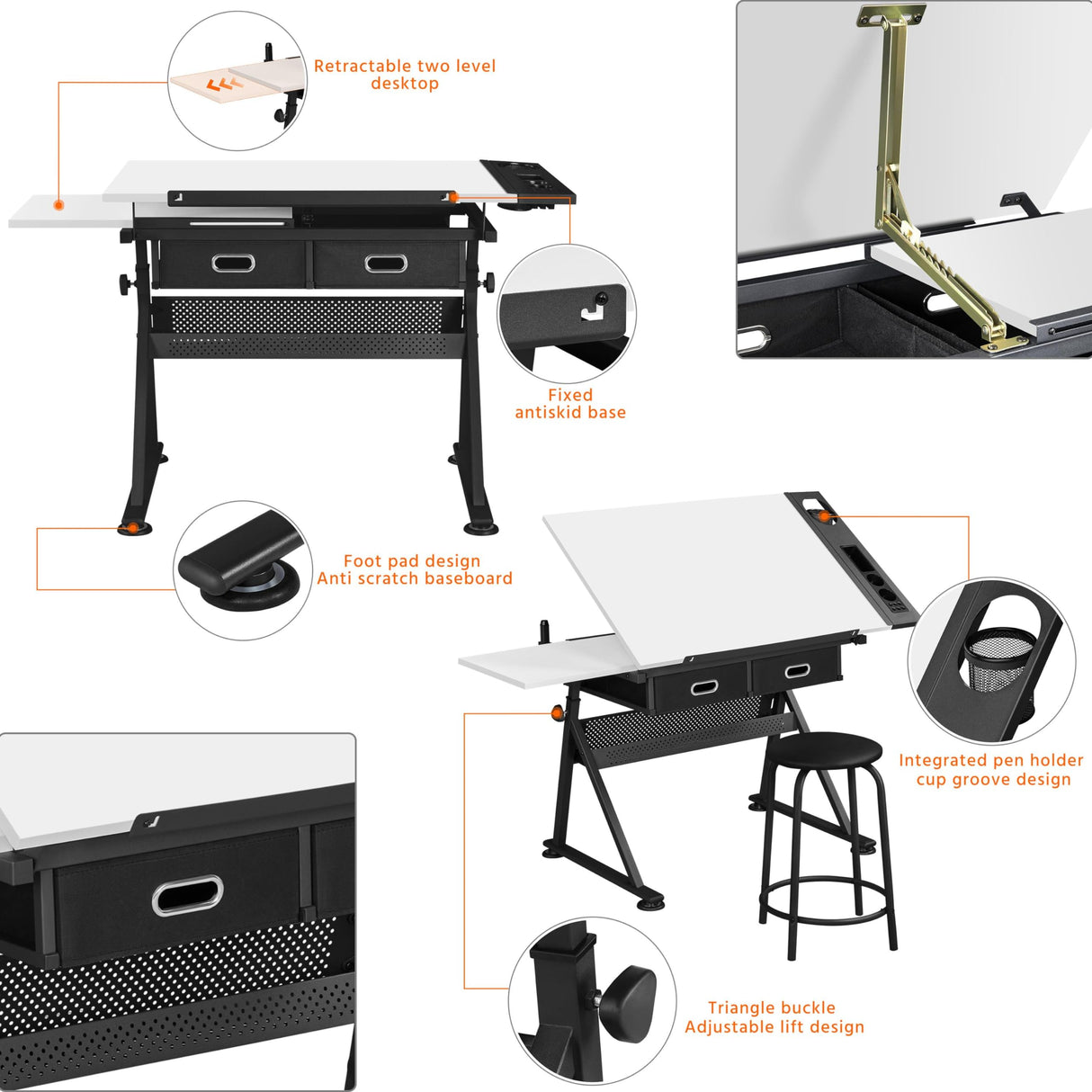 Retractable two level desktop

Fixed antiskid base

Foot pad design Anti scratch baseboard

Integrated pen holder cup groove design

Triangle buckle Adjustable lift design