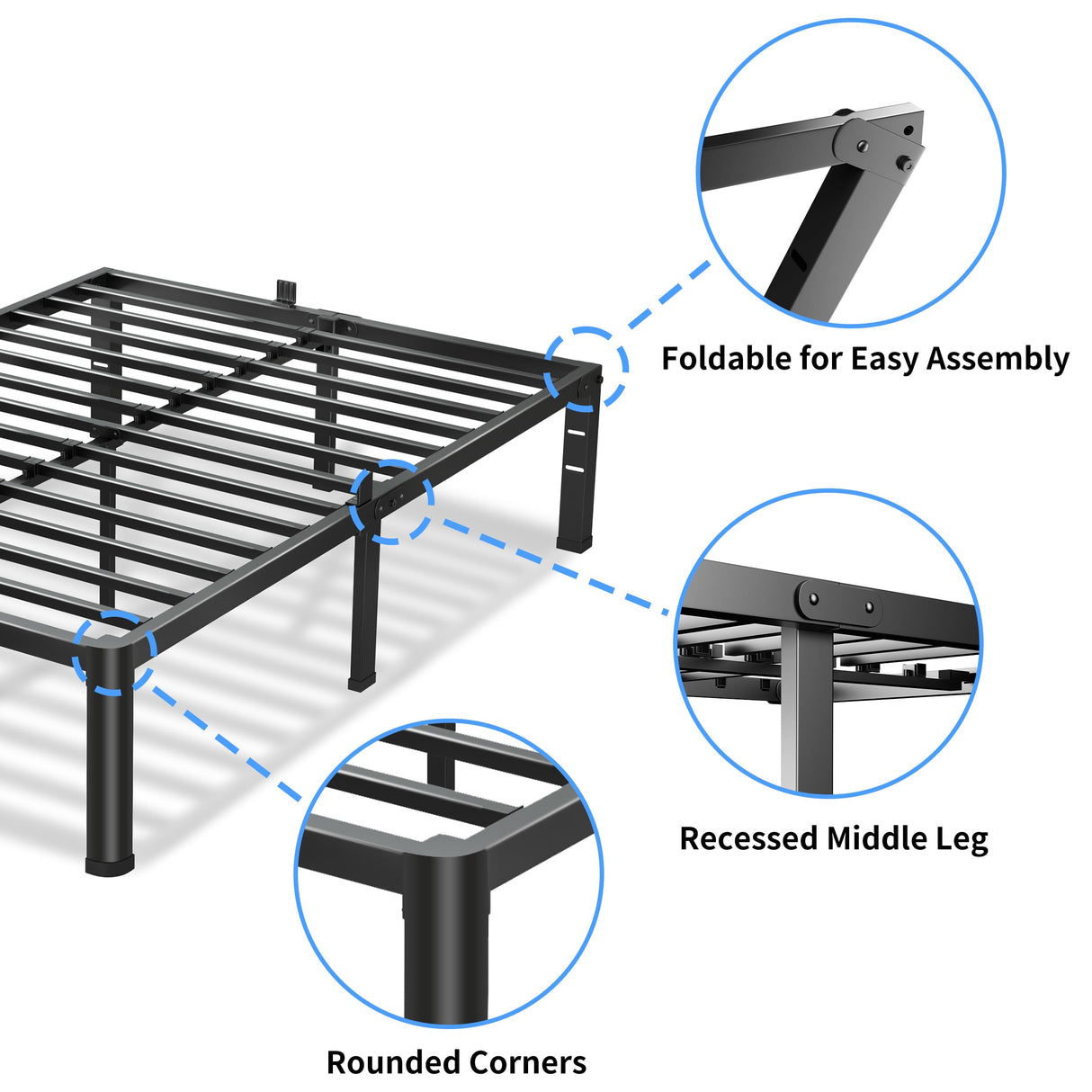 Foldable for Easy Assembly

Recessed Middle Leg

Rounded Corners