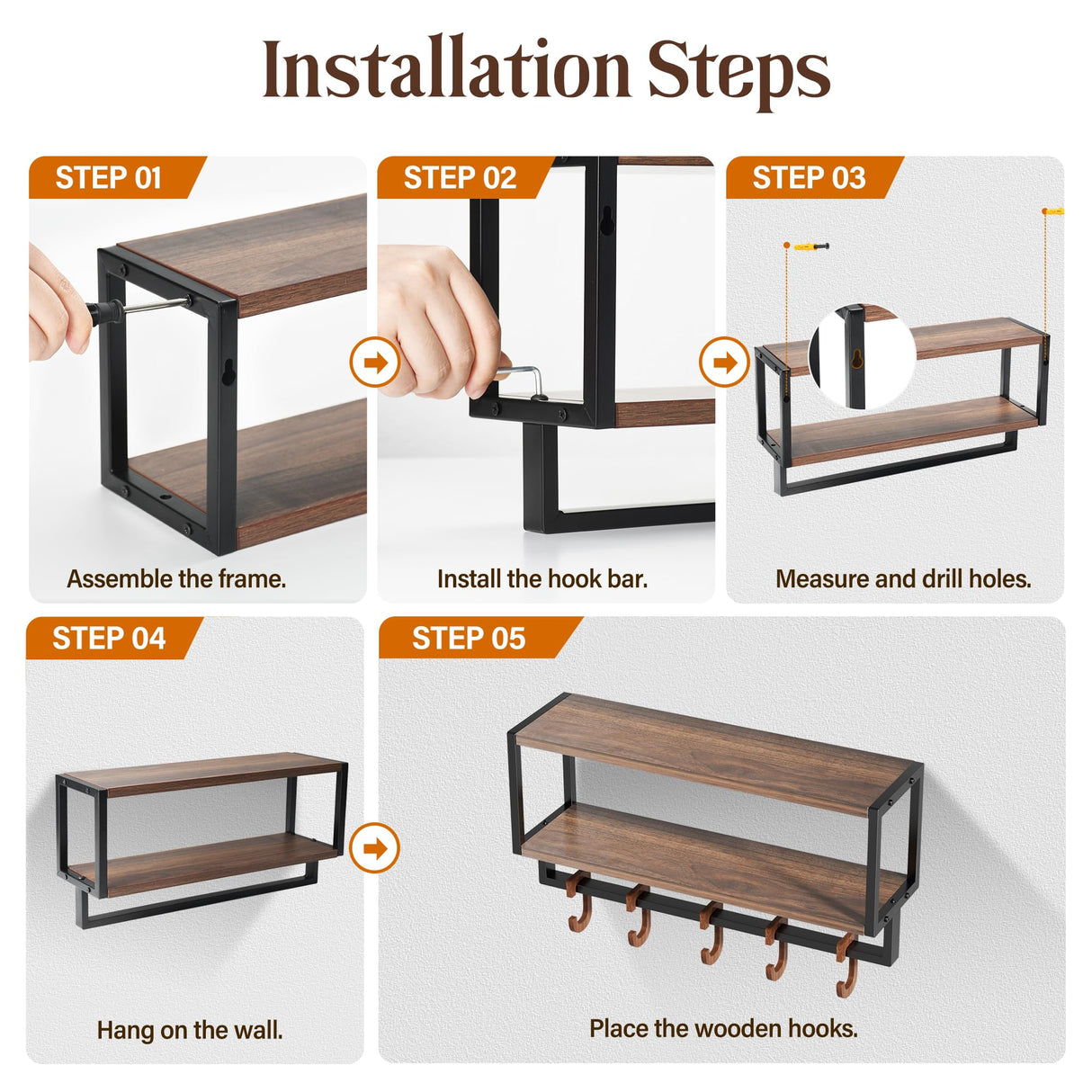 Installation Steps

STEP 01

Assemble the frame.

STEP 02

Install the hook bar.

STEP 03

Measure and drill holes.

STEP 04

Hang on the wall.

STEP 05

Place the wooden hooks.