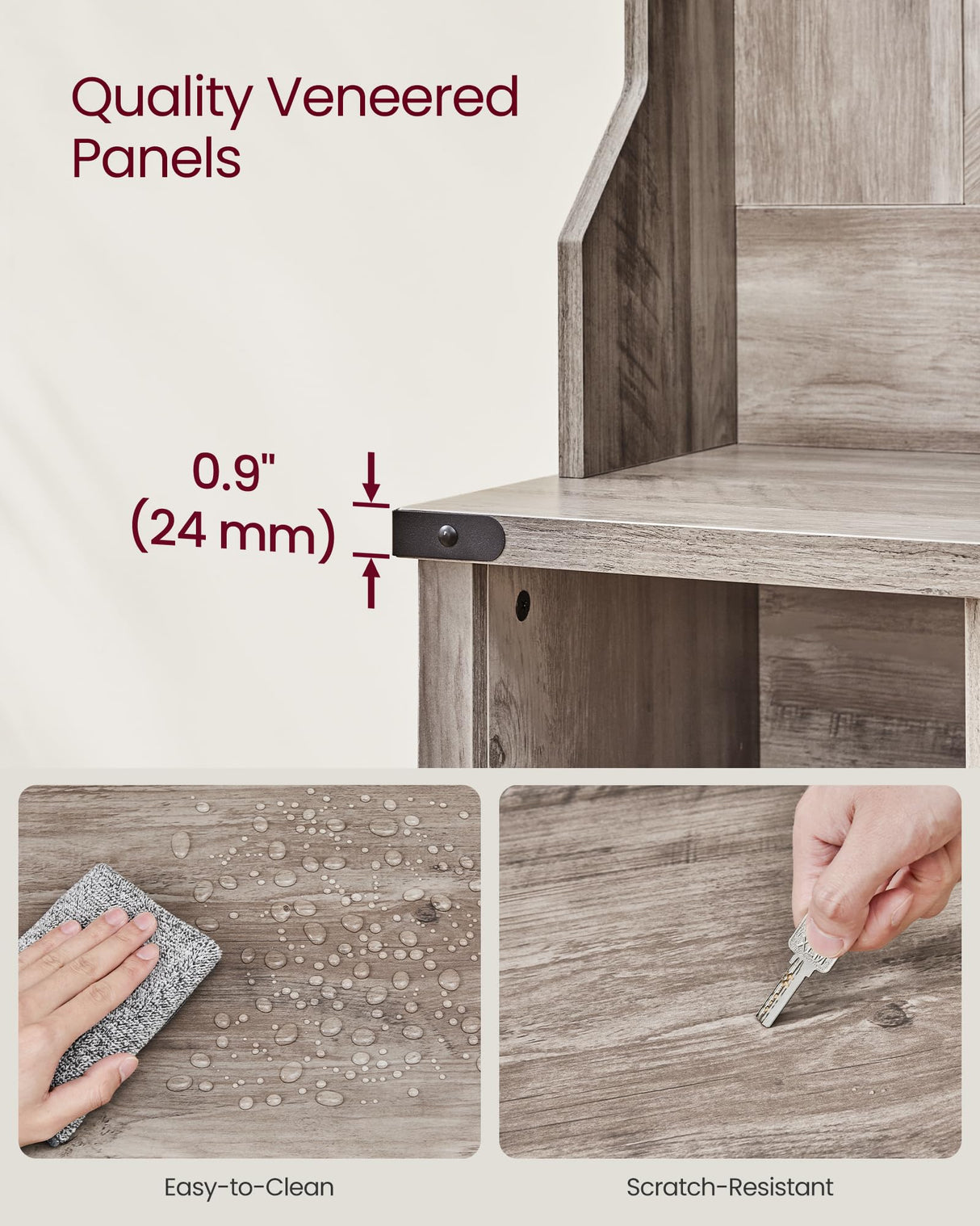 Quality Veneered Panels

0.9" (24 mm)

Easy-to-Clean

Scratch-Resistant