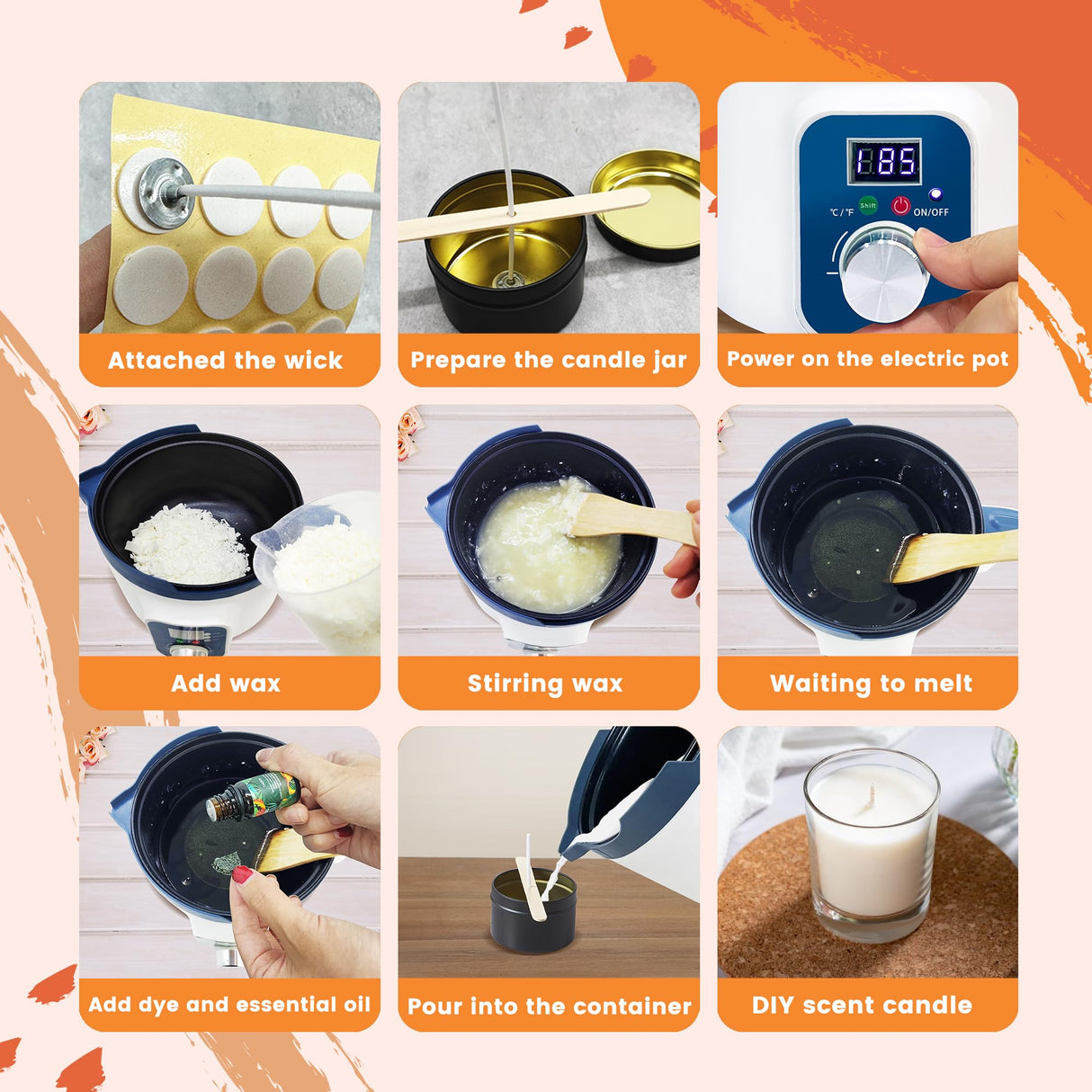 Attached the wick

Prepare the candle jar

185
℃/℉ Shift ON/OFF
Power on the electric pot

Add wax

Stirring wax

Waiting to melt

Add dye and essential oil

Pour into the container

DIY scent candle