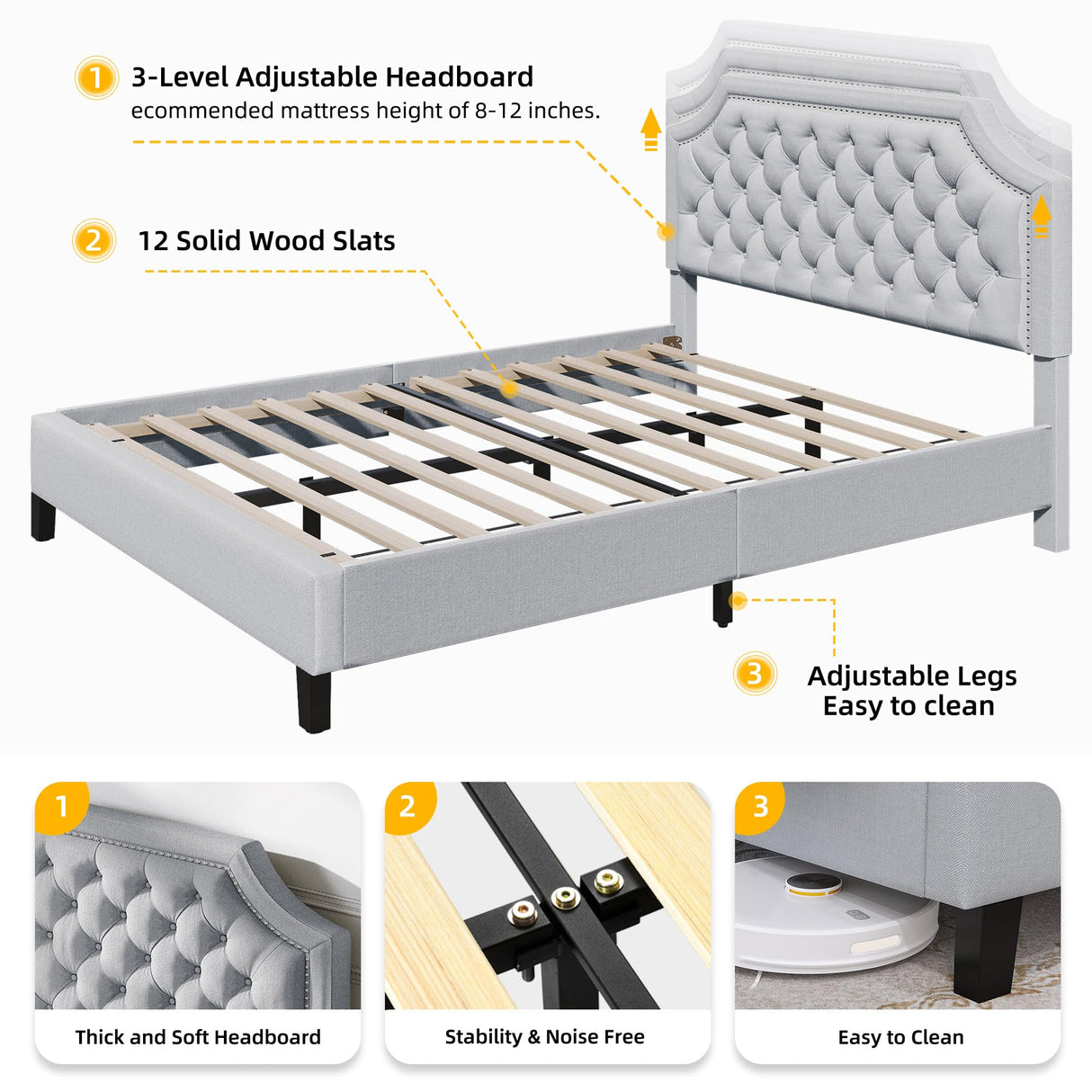 1 3-Level Adjustable Headboard
ecommended mattress height of 8-12 inches.

2 12 Solid Wood Slats

3 Adjustable Legs
Easy to clean

1
Thick and Soft Headboard

2
Stability & Noise Free

3
Easy to Clean