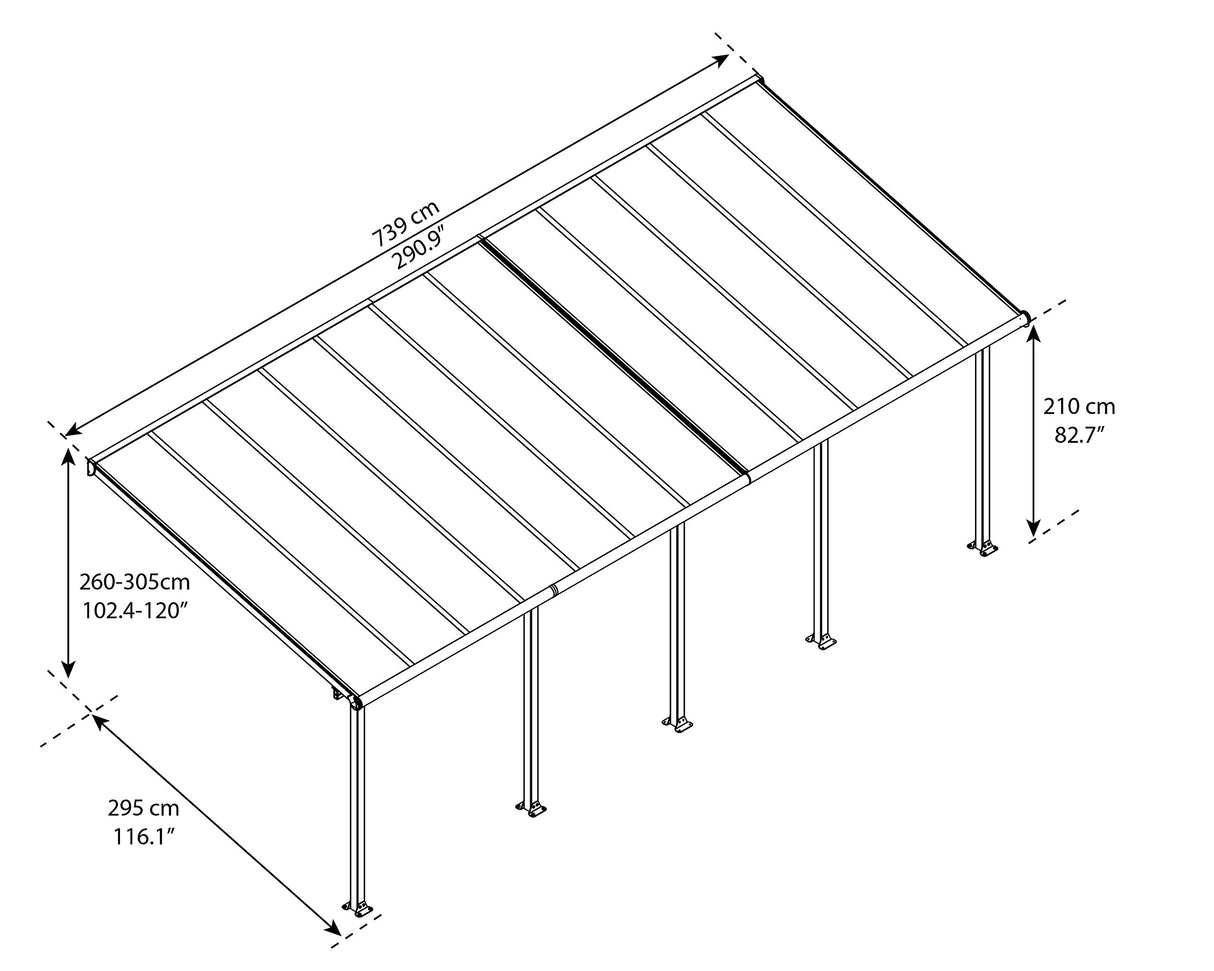 739 cm
290.9″

210 cm
82.7″

260-305cm
102.4-120″

295 cm
116.1″