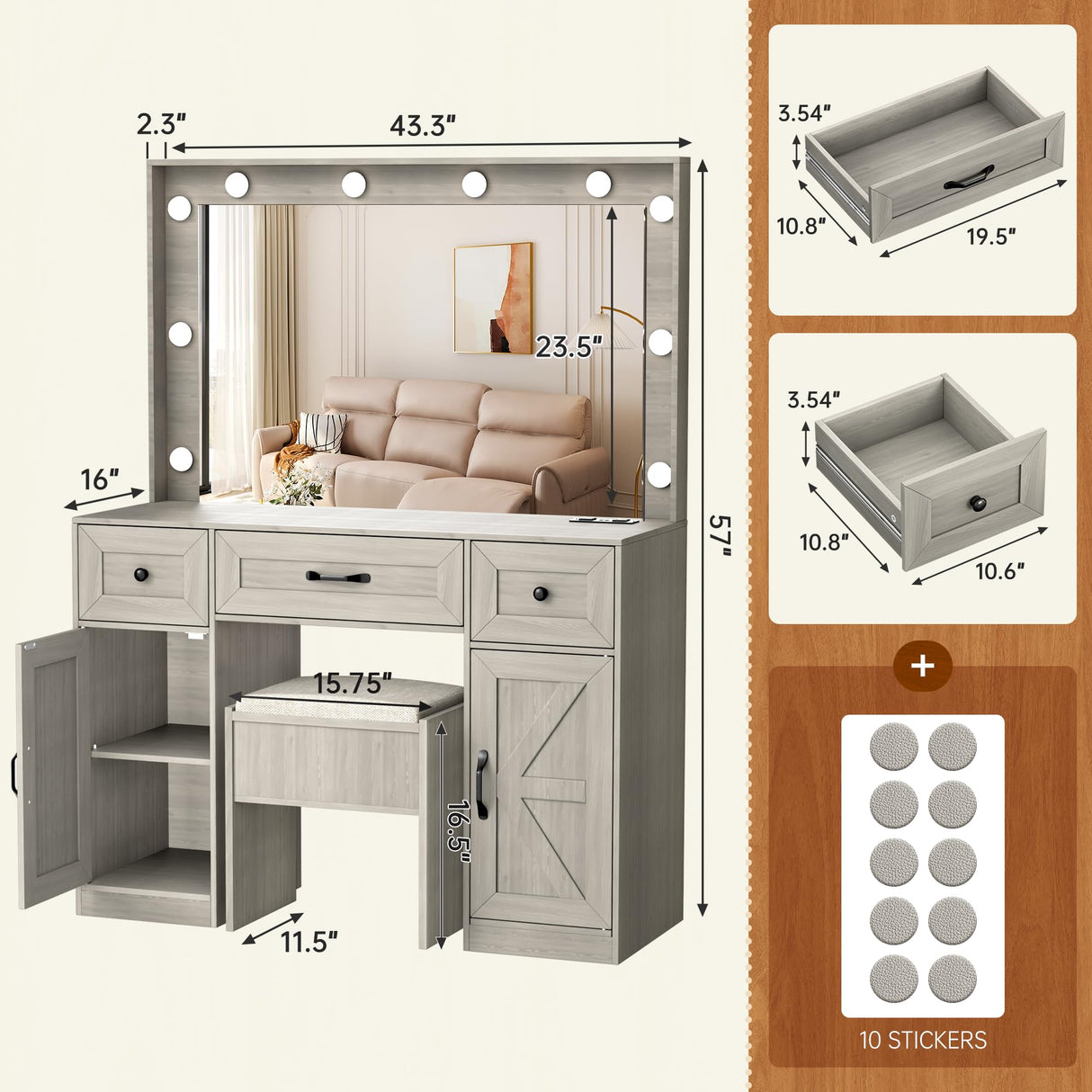 2.3"
43.3"
23.5"
16"
57"
15.75"
16.5"
11.5"

3.54"
10.8"
19.5"

3.54"
10.8"
10.6"

+

10 STICKERS