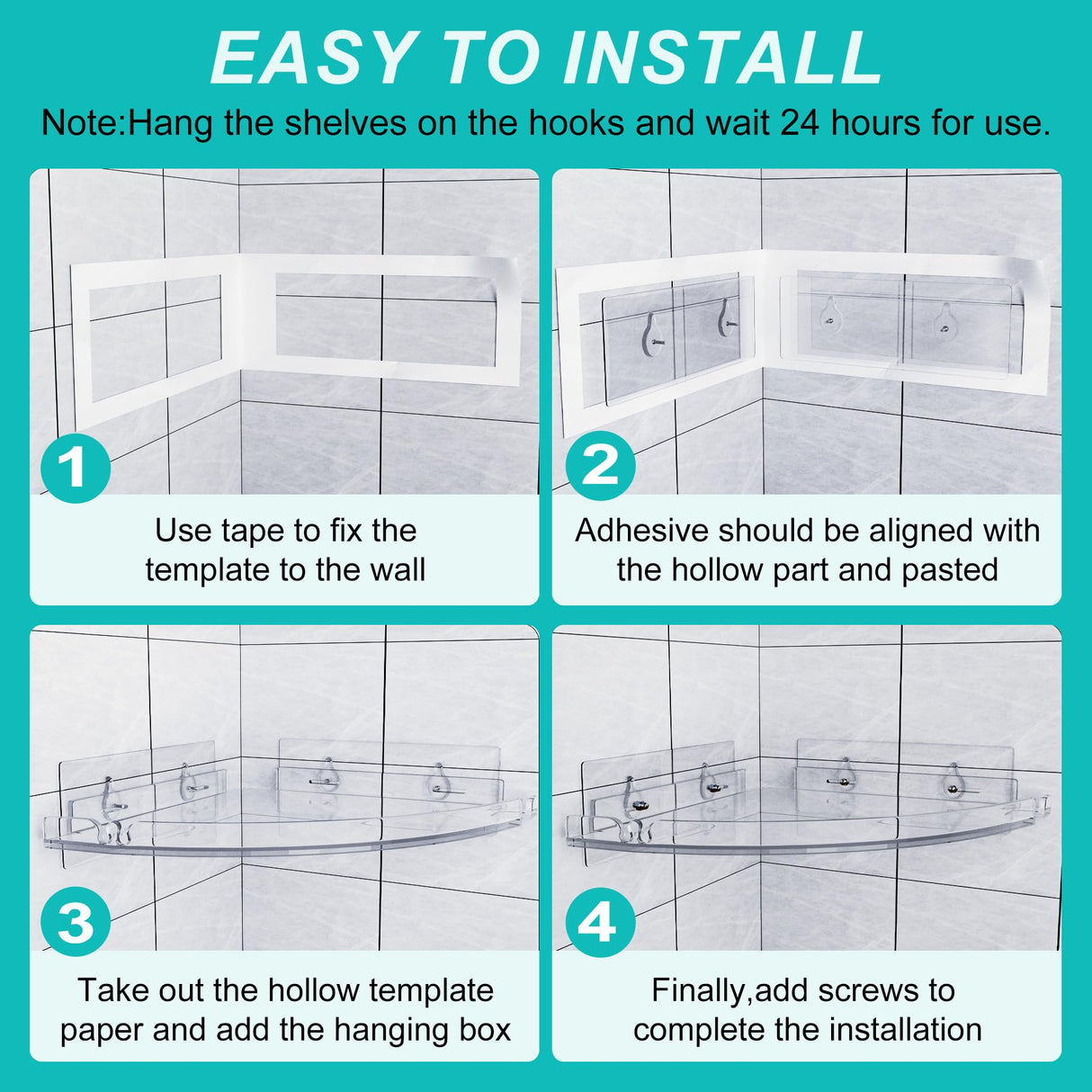 EASY TO INSTALL

Note:Hang the shelves on the hooks and wait 24 hours for use.

1

Use tape to fix the template to the wall

2

Adhesive should be aligned with the hollow part and pasted

3

Take out the hollow template paper and add the hanging box

4

Finally,add screws to complete the installation