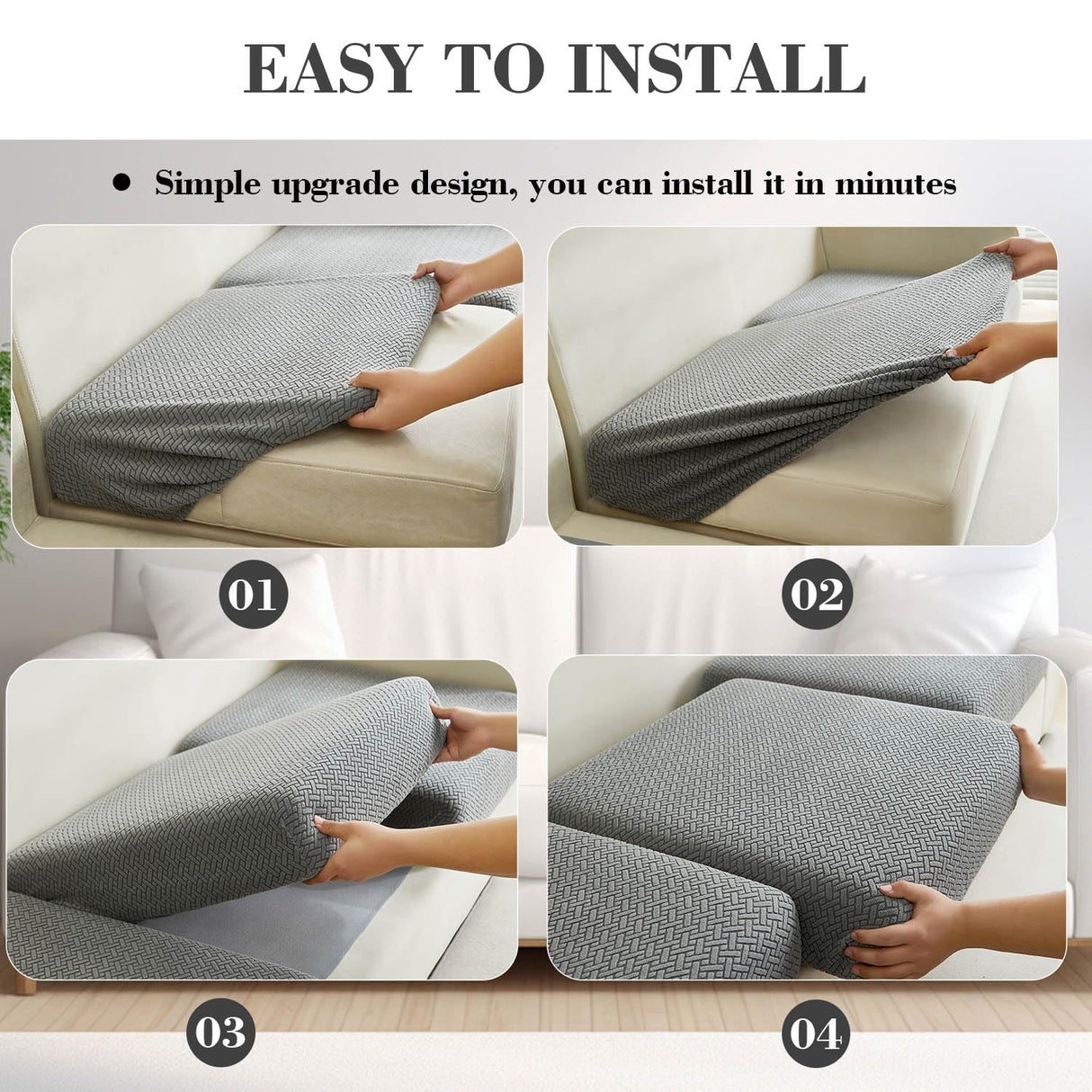 EASY TO INSTALL

● Simple upgrade design, you can install it in minutes

01

02

03

04