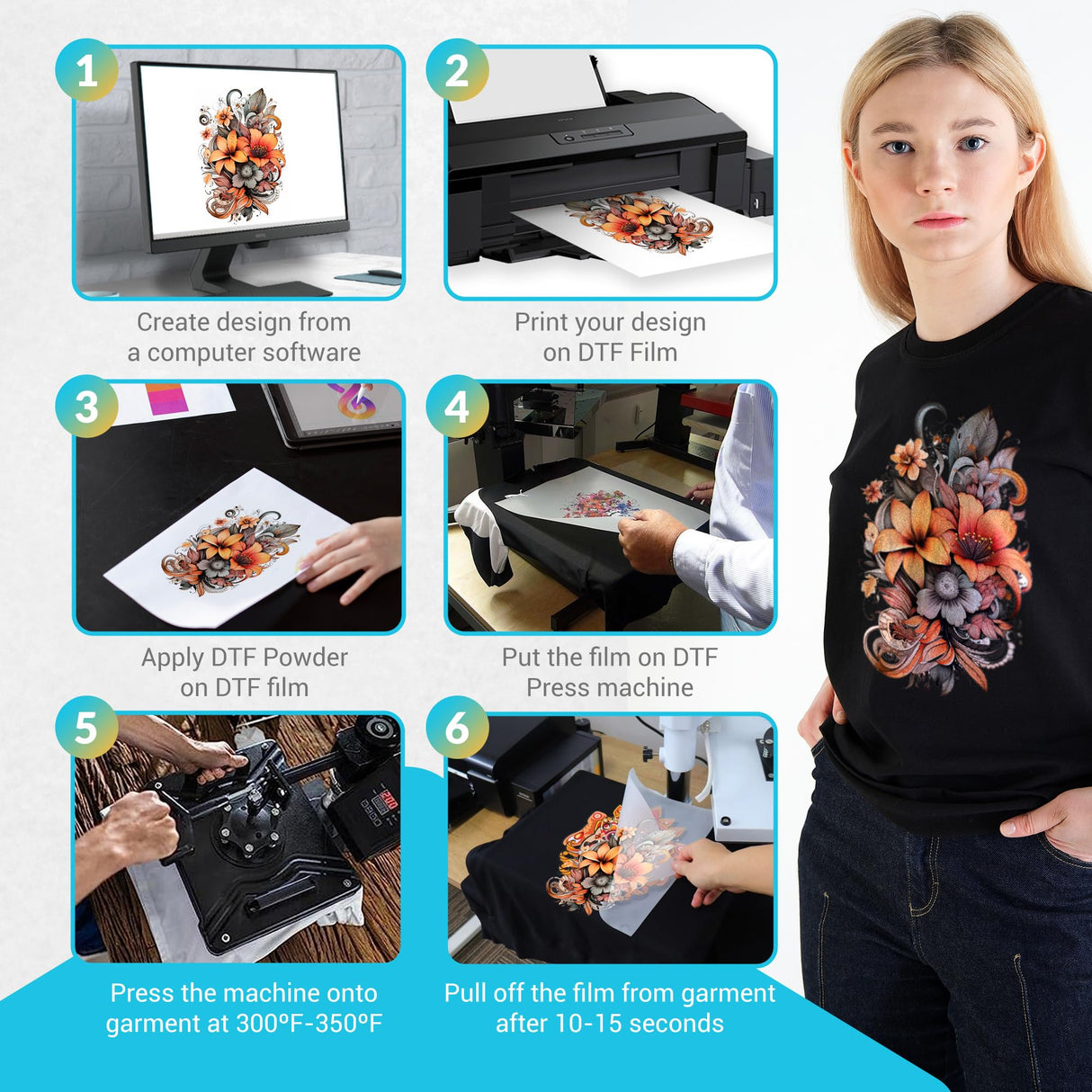 1

Create design from a computer software

2

Print your design on DTF Film

3

Apply DTF Powder on DTF film

4

Put the film on DTF Press machine

5

Press the machine onto garment at 300ºF-350ºF

6

Pull off the film from garment after 10-15 seconds