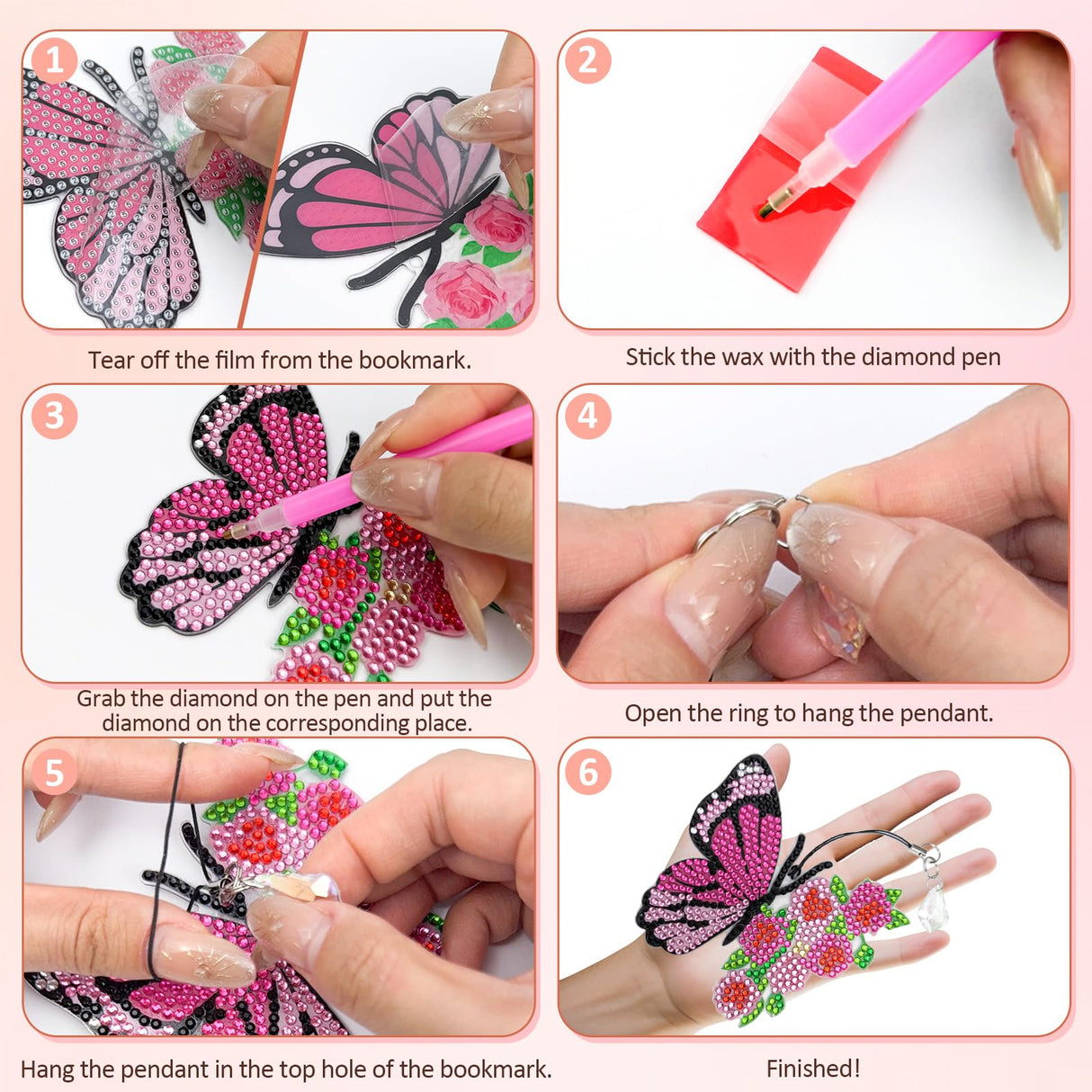 1

Tear off the film from the bookmark.

2

Stick the wax with the diamond pen

3

Grab the diamond on the pen and put the diamond on the corresponding place.

4

Open the ring to hang the pendant.

5

Hang the pendant in the top hole of the bookmark.

6

Finished!