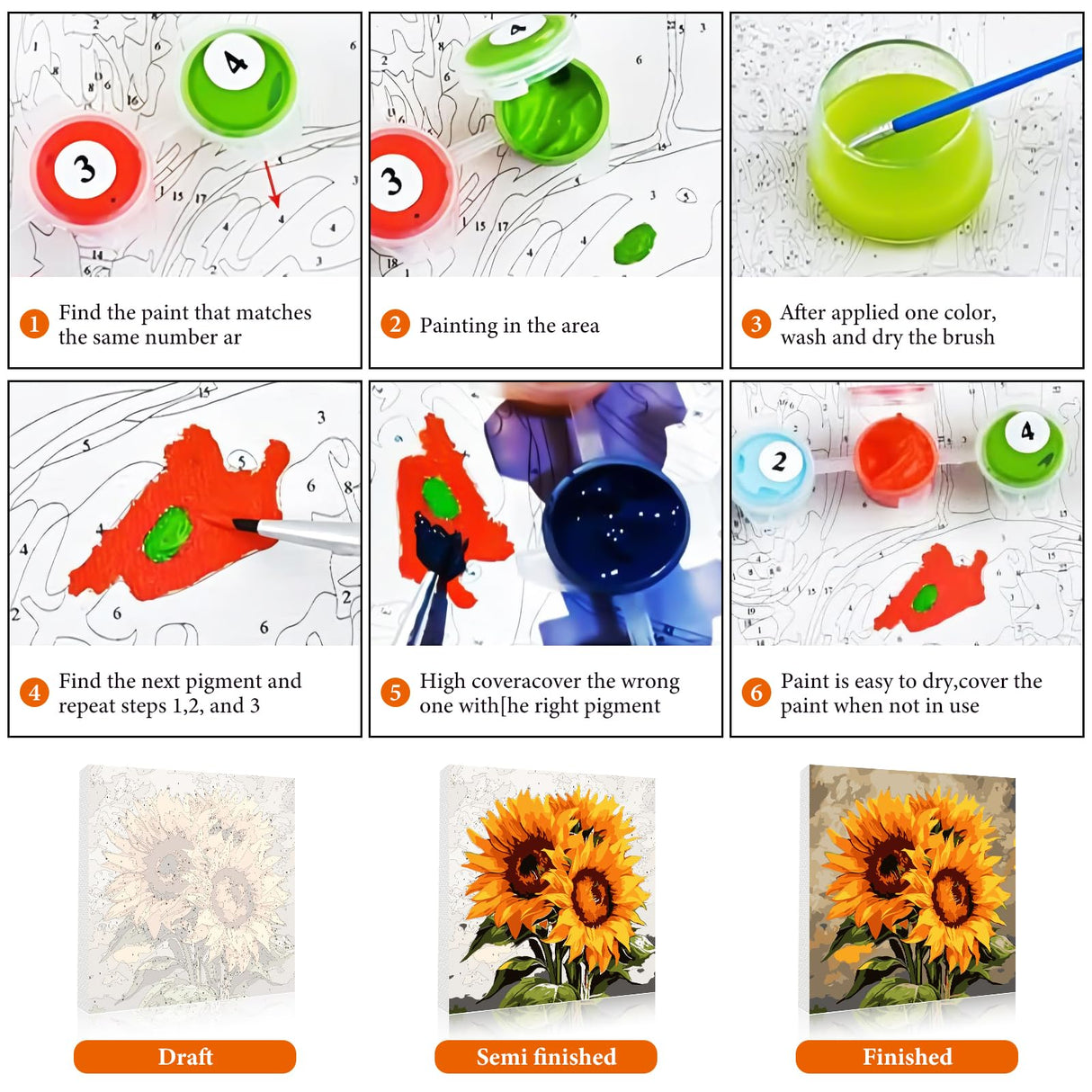 1 Find the paint that matches the same number ar

2 Painting in the area

3 After applied one color, wash and dry the brush

4 Find the next pigment and repeat steps 1,2, and 3

5 High coveracover the wrong one with[he right pigment

6 Paint is easy to dry,cover the paint when not in use

Draft

Semi finished

Finished