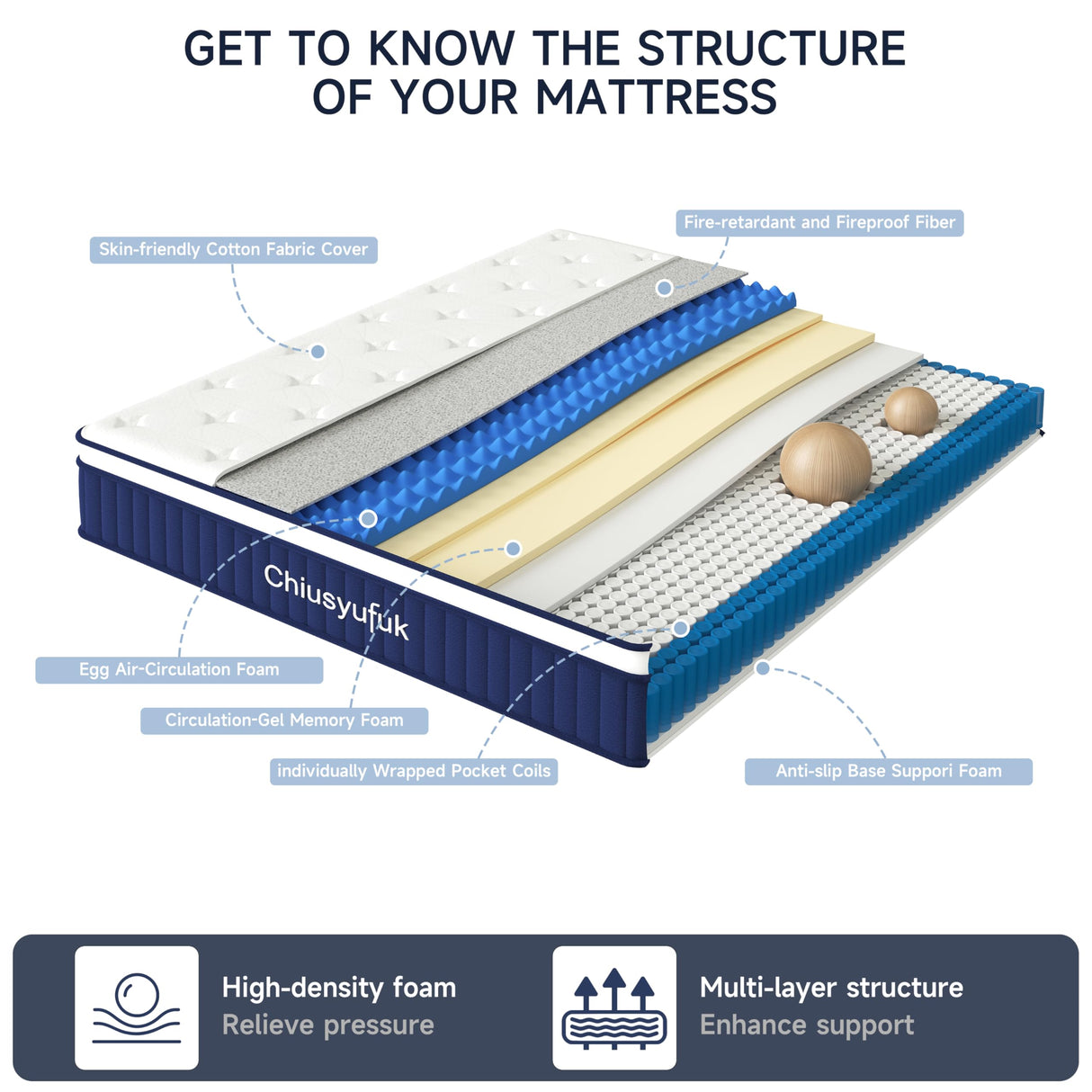 GET TO KNOW THE STRUCTURE OF YOUR MATTRESS

Skin-friendly Cotton Fabric Cover

Fire-retardant and Fireproof Fiber

Chiusyufuk

Egg Air-Circulation Foam

Circulation-Gel Memory Foam

individually Wrapped Pocket Coils

Anti-slip Base Suppori Foam

High-density foam
Relieve pressure

Multi-layer structure
Enhance support