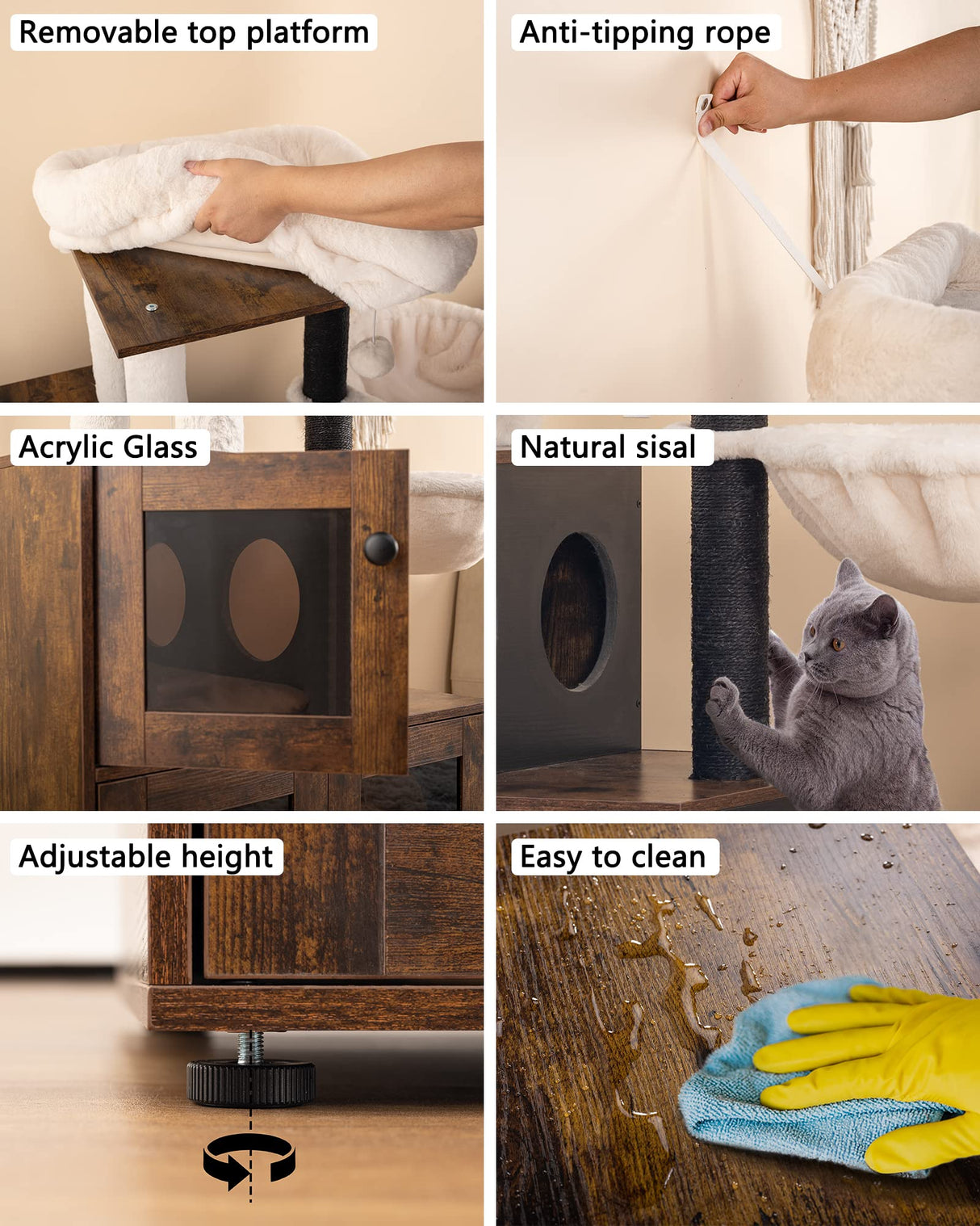 Removable top platform

Anti-tipping rope

Acrylic Glass

Natural sisal

Adjustable height

Easy to clean