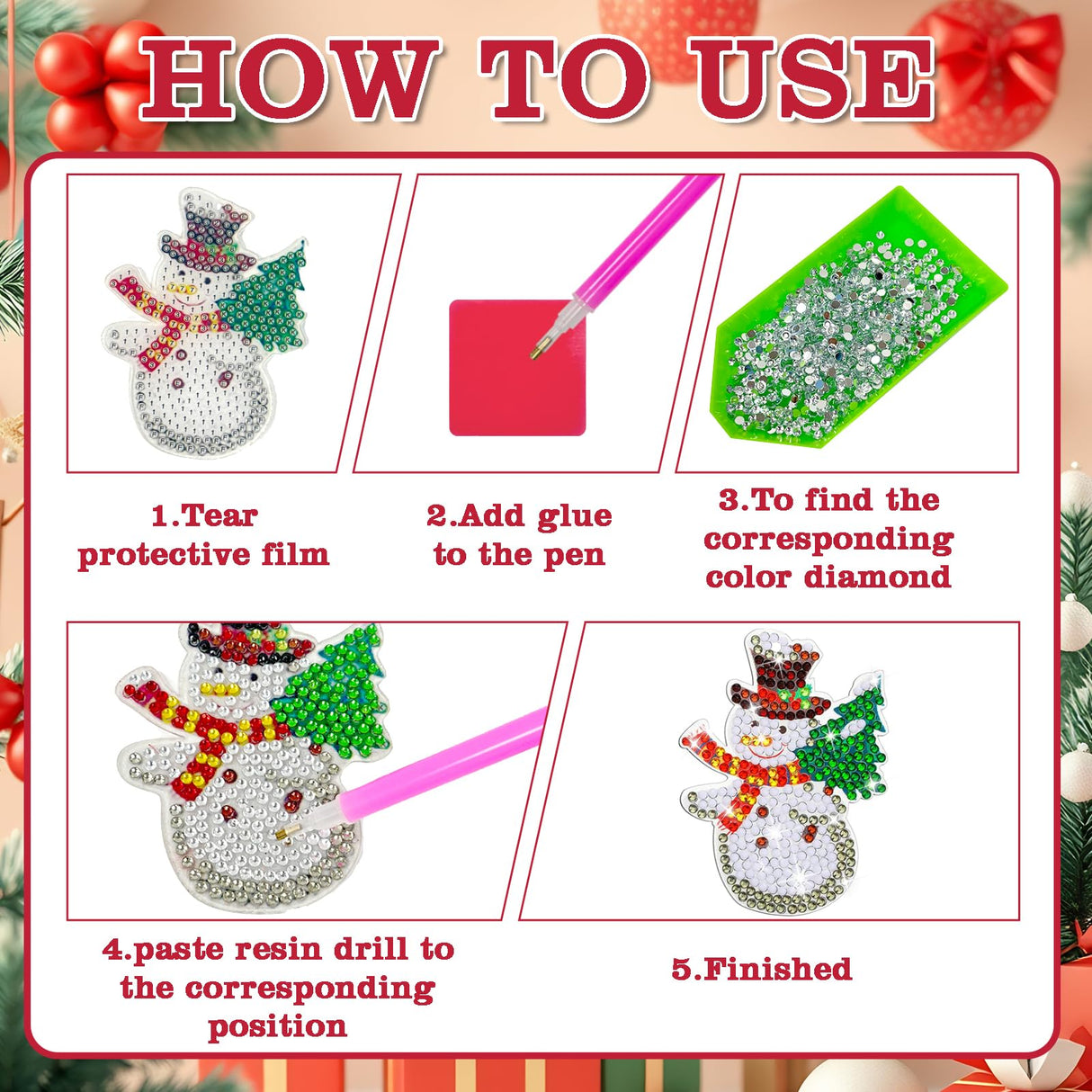 HOW TO USE

1.Tear protective film

2.Add glue to the pen

3.To find the corresponding color diamond

4.paste resin drill to the corresponding position

5.Finished