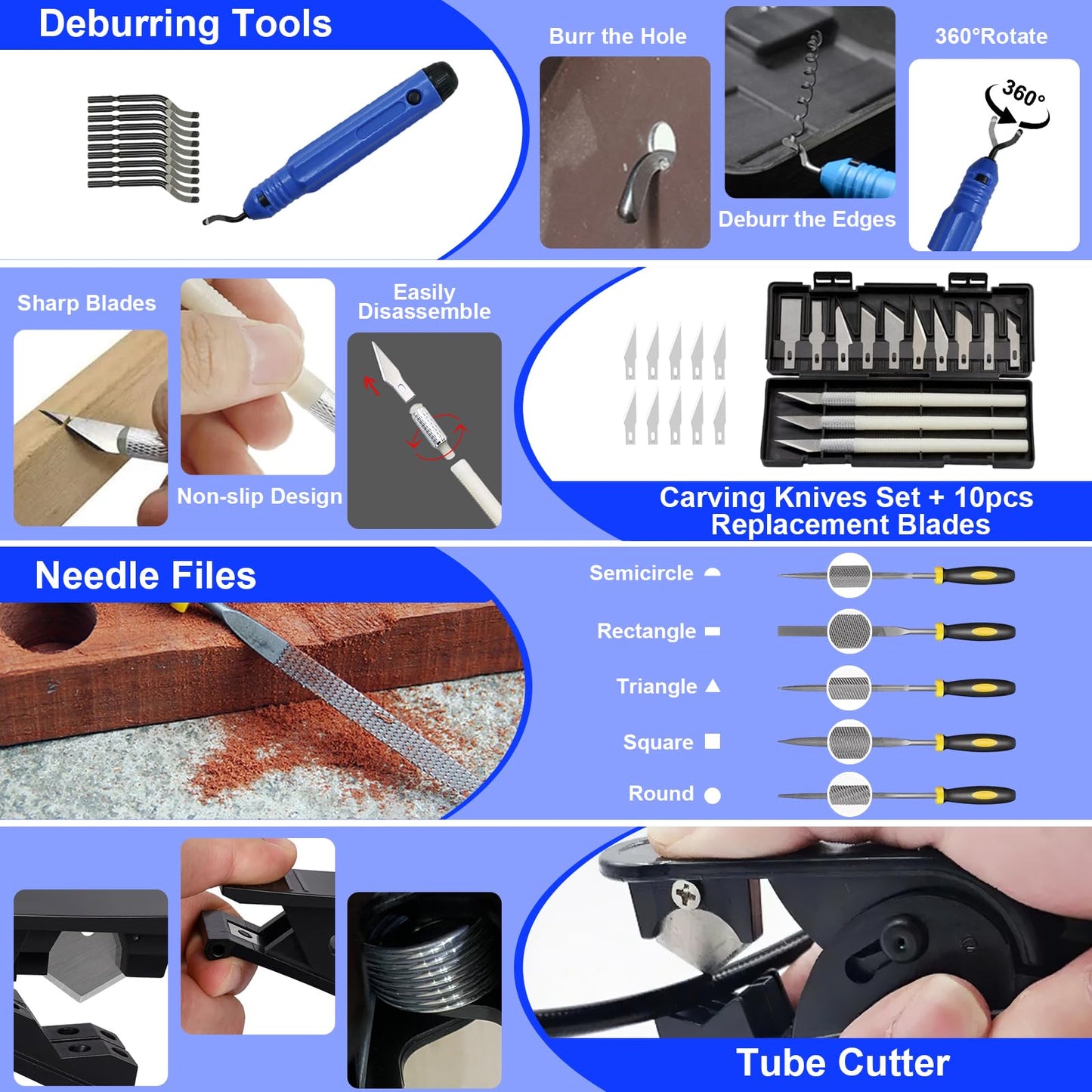 Deburring Tools

Burr the Hole

Deburr the Edges

360°Rotate

360°

Sharp Blades

Non-slip Design

Easily Disassemble

Carving Knives Set + 10pcs Replacement Blades

Needle Files

Semicircle

Rectangle

Triangle

Square

Round

Tube Cutter