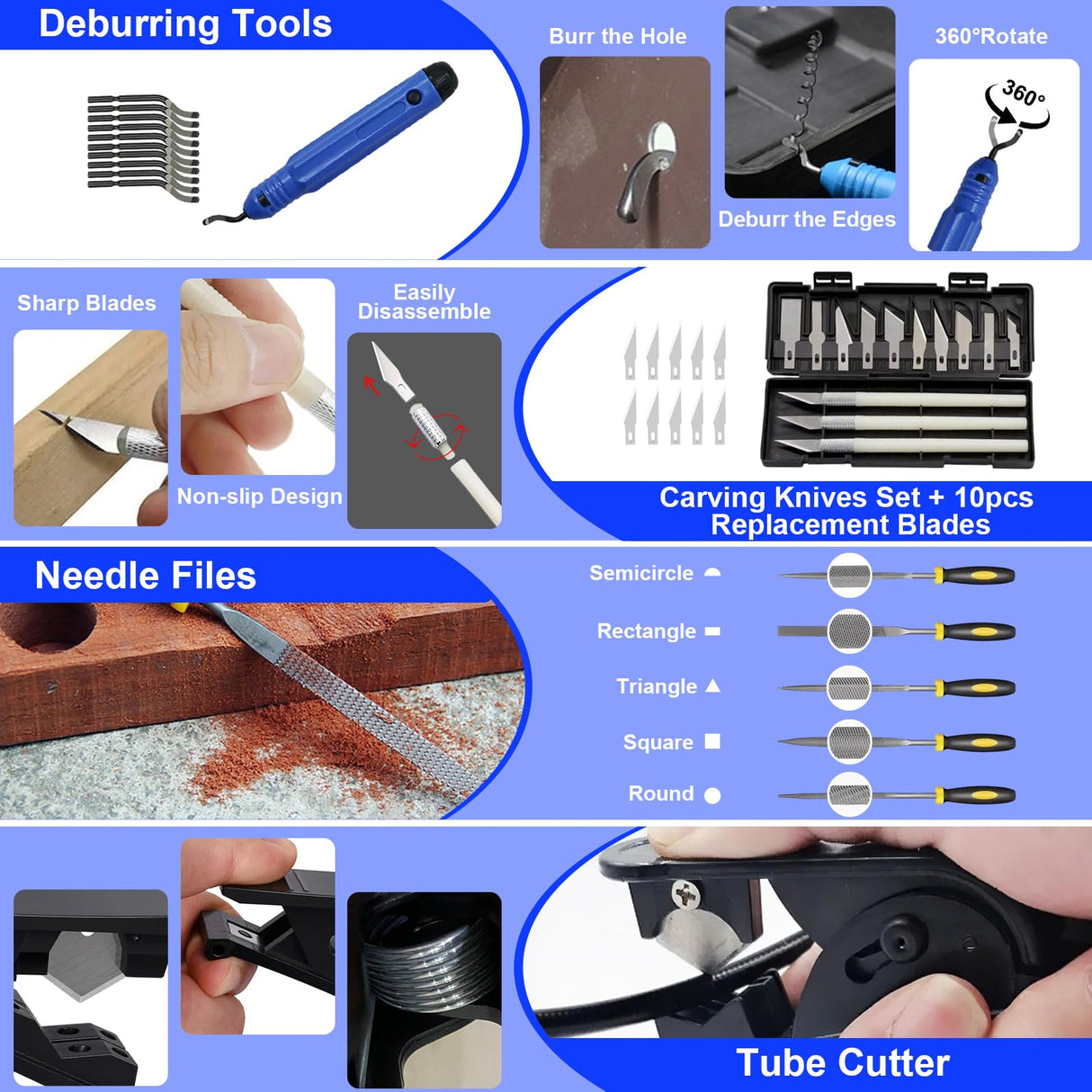 Deburring Tools

Burr the Hole

Deburr the Edges

360°Rotate

360°

Sharp Blades

Non-slip Design

Easily Disassemble

Carving Knives Set + 10pcs Replacement Blades

Needle Files

Semicircle

Rectangle

Triangle

Square

Round

Tube Cutter