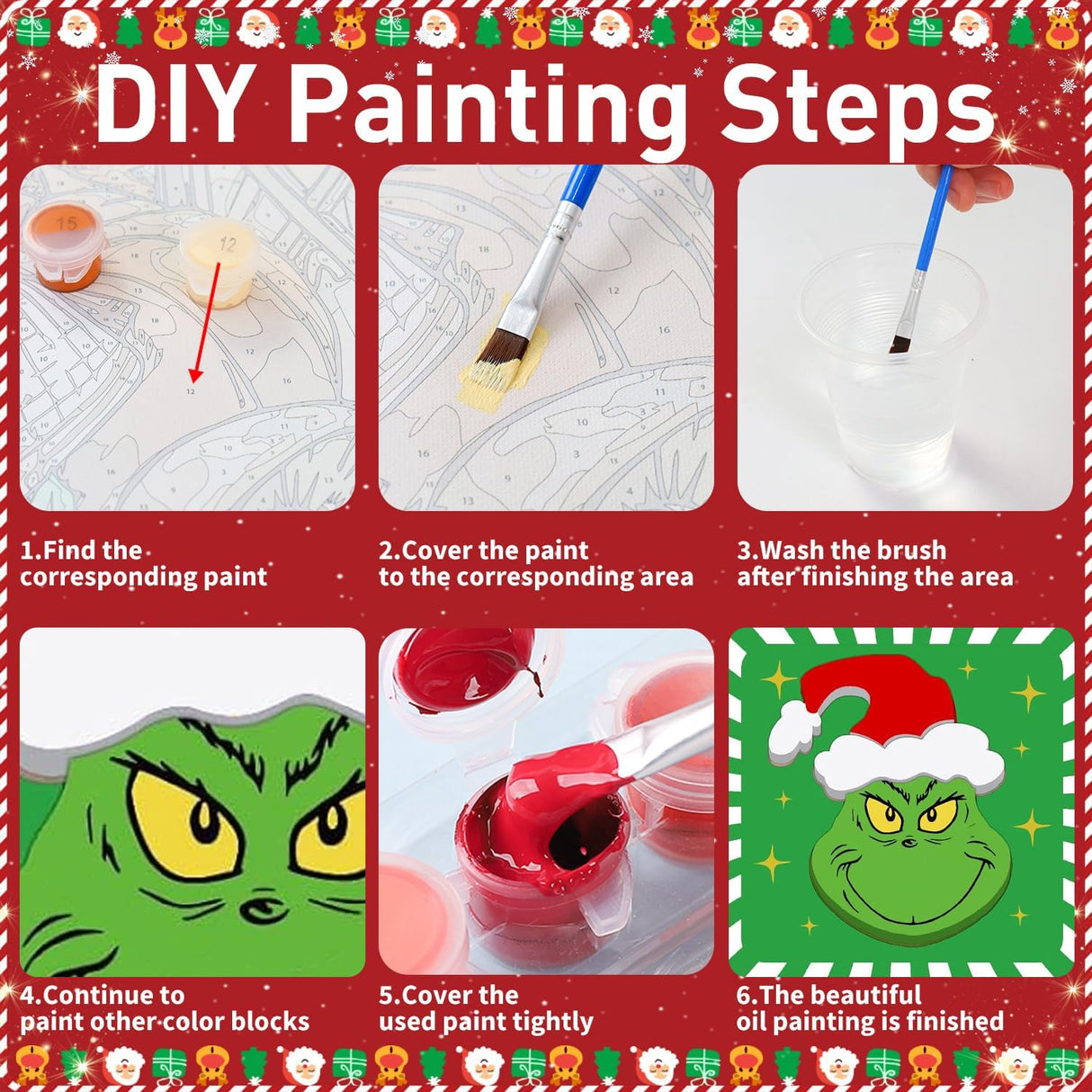 DIY Painting Steps

15
12
12

1.Find the corresponding paint

2.Cover the paint to the corresponding area

3.Wash the brush after finishing the area

4.Continue to paint other color blocks

5.Cover the used paint tightly

6.The beautiful oil painting is finished