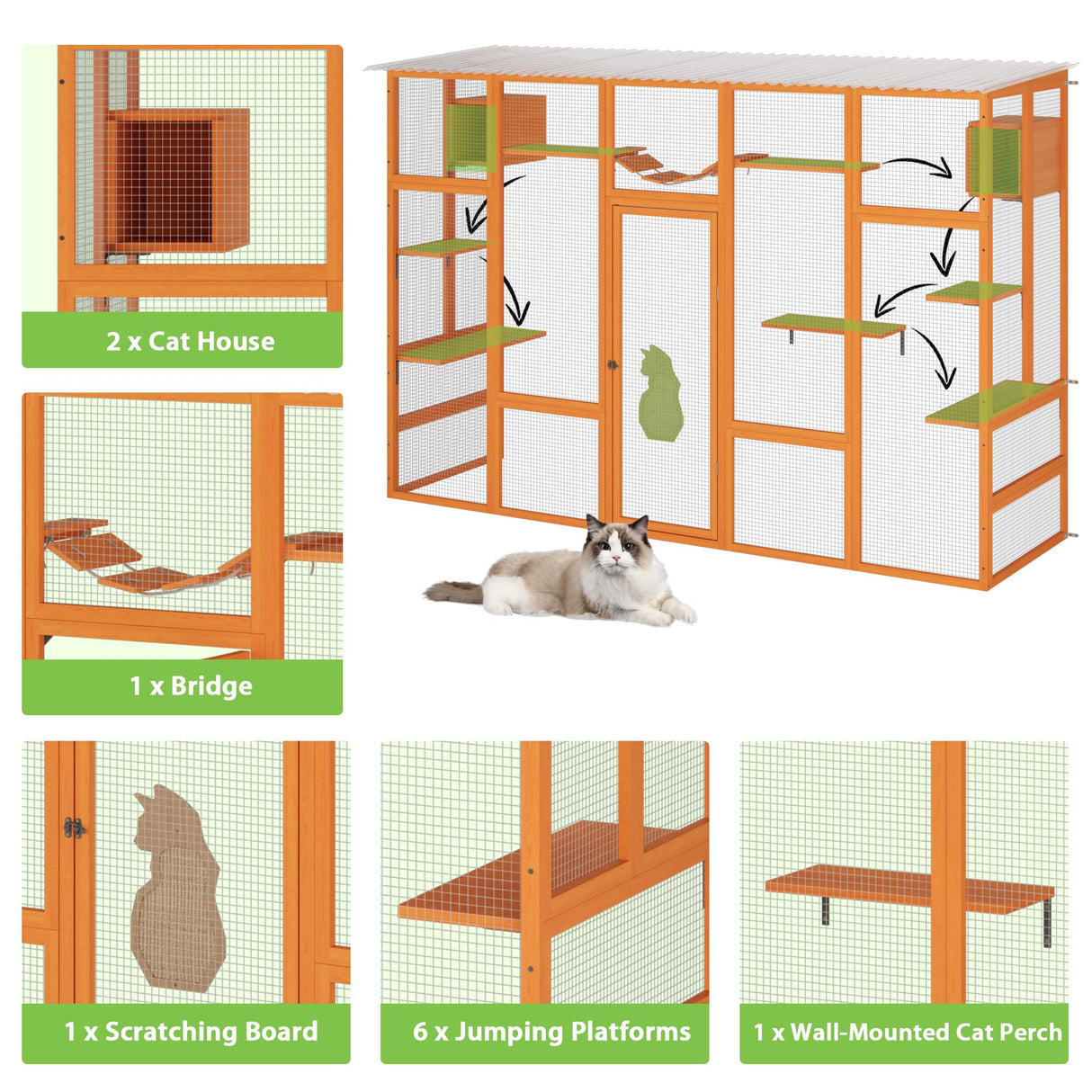 2 x Cat House

1 x Bridge

1 x Scratching Board

6 x Jumping Platforms

1 x Wall-Mounted Cat Perch