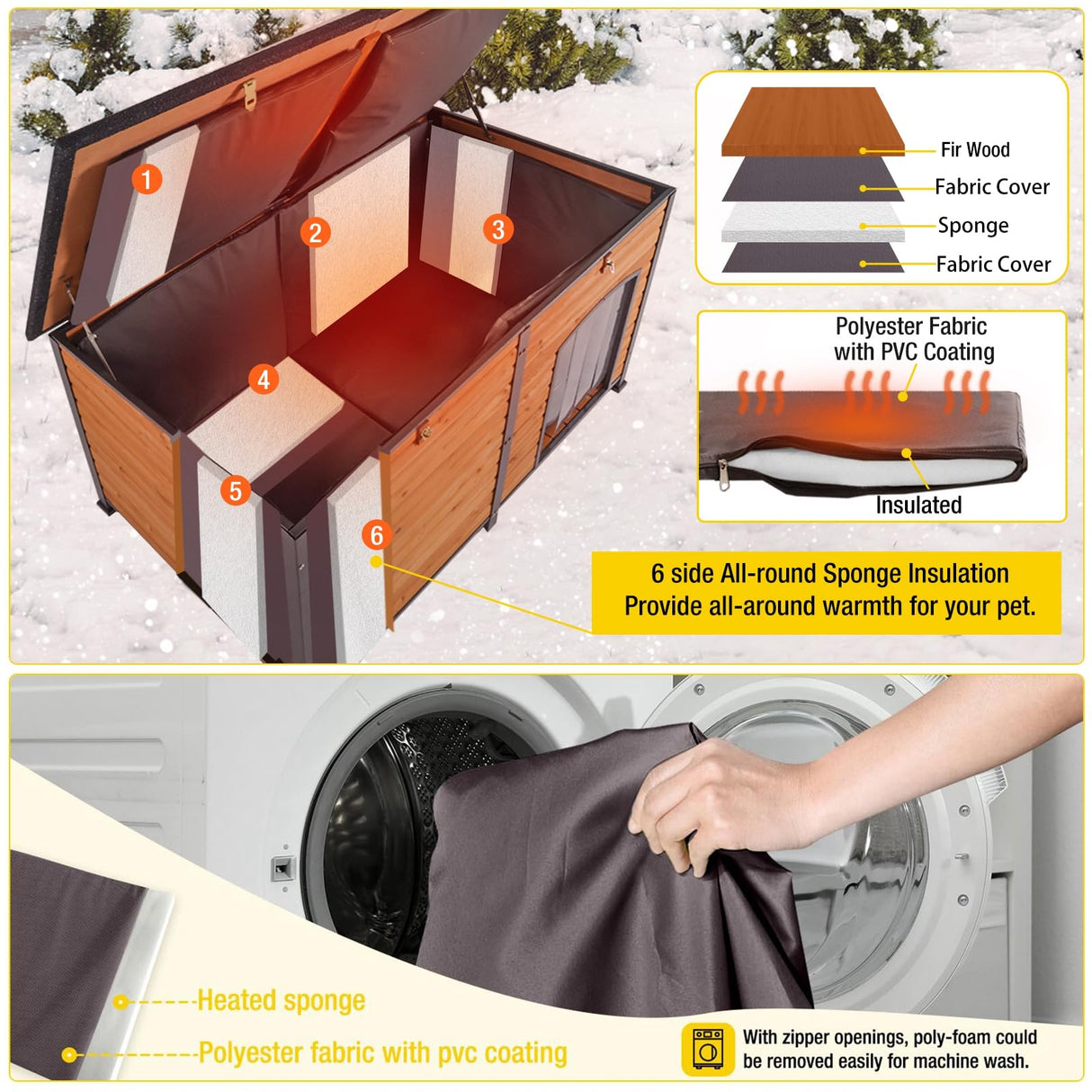 1
2
3
4
5
6

Fir Wood
Fabric Cover
Sponge
Fabric Cover

Polyester Fabric with PVC Coating

Insulated

6 side All-round Sponge Insulation
Provide all-around warmth for your pet.

Heated sponge
Polyester fabric with pvc coating

With zipper openings, poly-foam could be removed easily for machine wash.