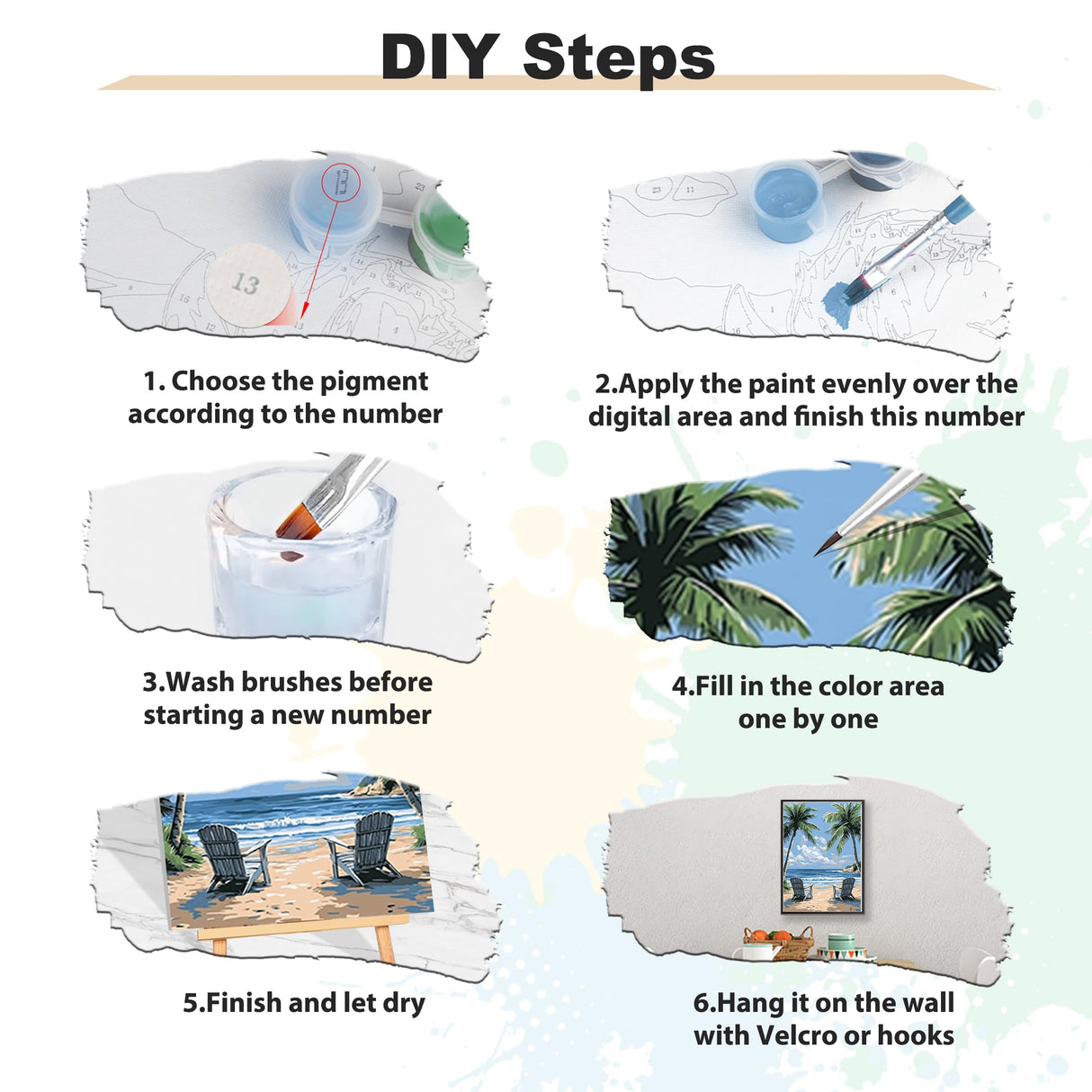 DIY Steps

13

1. Choose the pigment according to the number

2.Apply the paint evenly over the digital area and finish this number

3.Wash brushes before starting a new number

4.Fill in the color area one by one

5.Finish and let dry

6.Hang it on the wall with Velcro or hooks