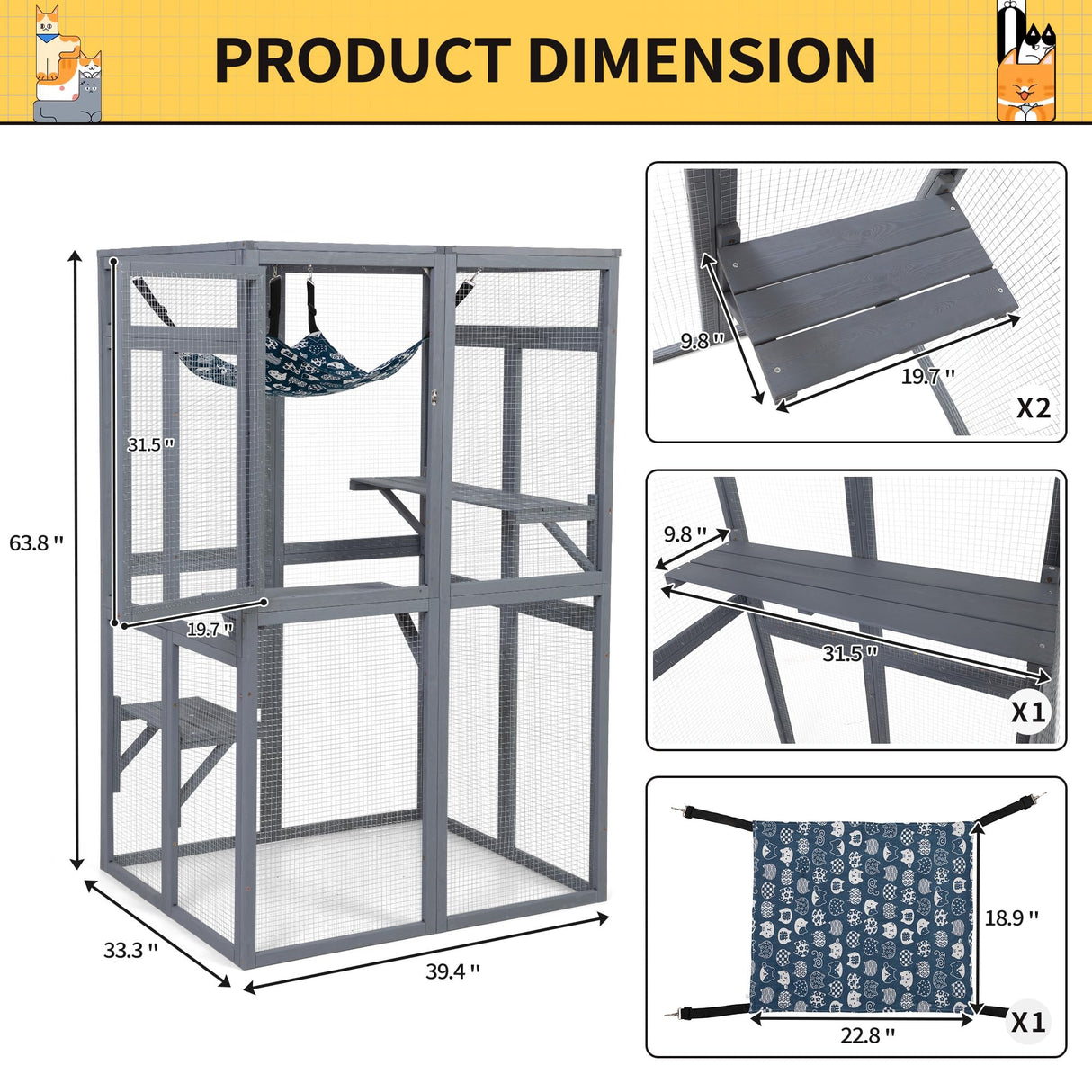 PRODUCT DIMENSION

63.8 "
31.5 "
19.7 "
33.3 "
39.4 "

9.8 "
19.7 "
X2

9.8 "
31.5 "
X1

18.9 "
22.8 "
X1