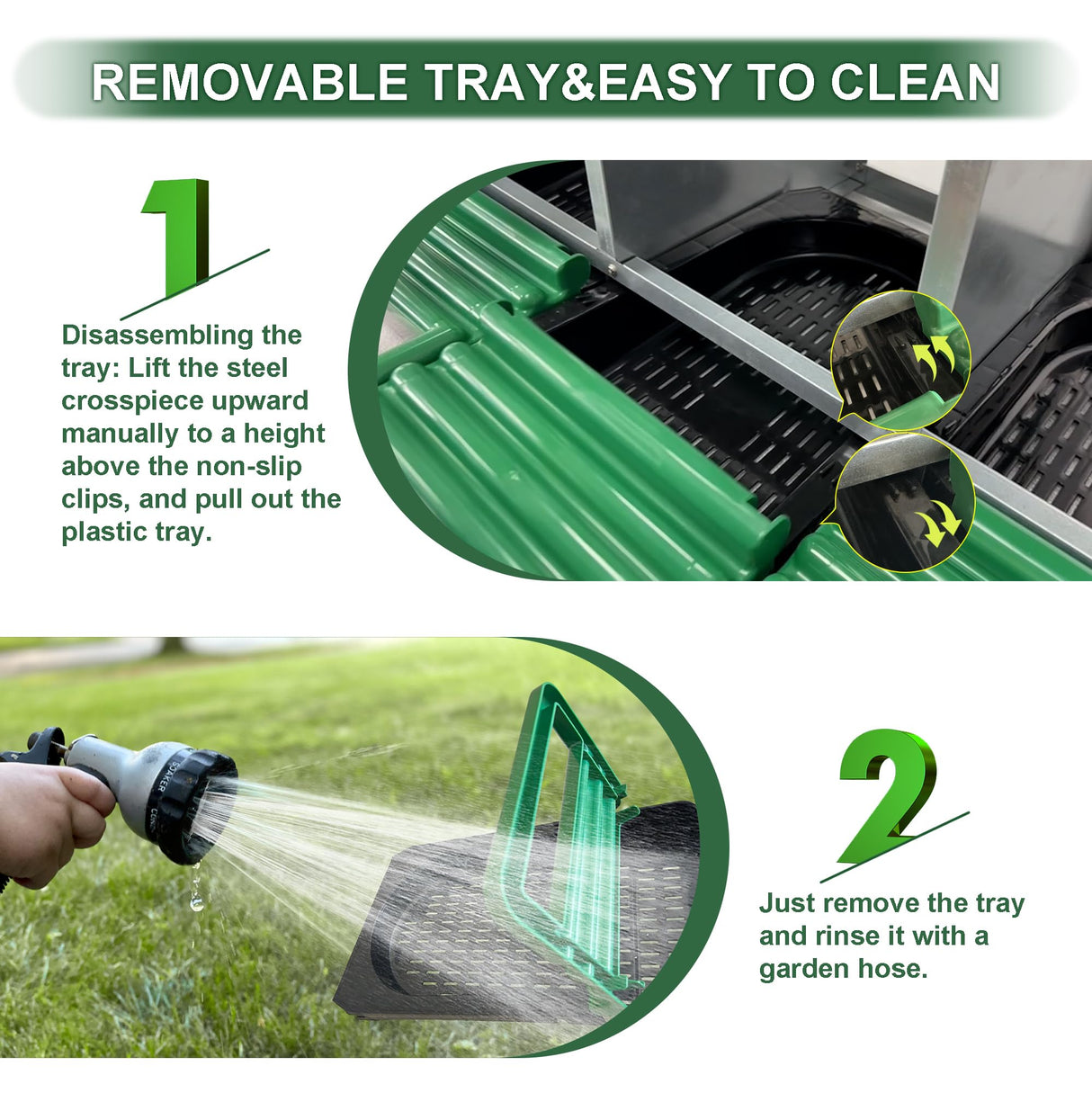 REMOVABLE TRAY&EASY TO CLEAN

1

Disassembling the tray: Lift the steel crosspiece upward manually to a height above the non-slip clips, and pull out the plastic tray.

SOAKER

2

Just remove the tray and rinse it with a garden hose.