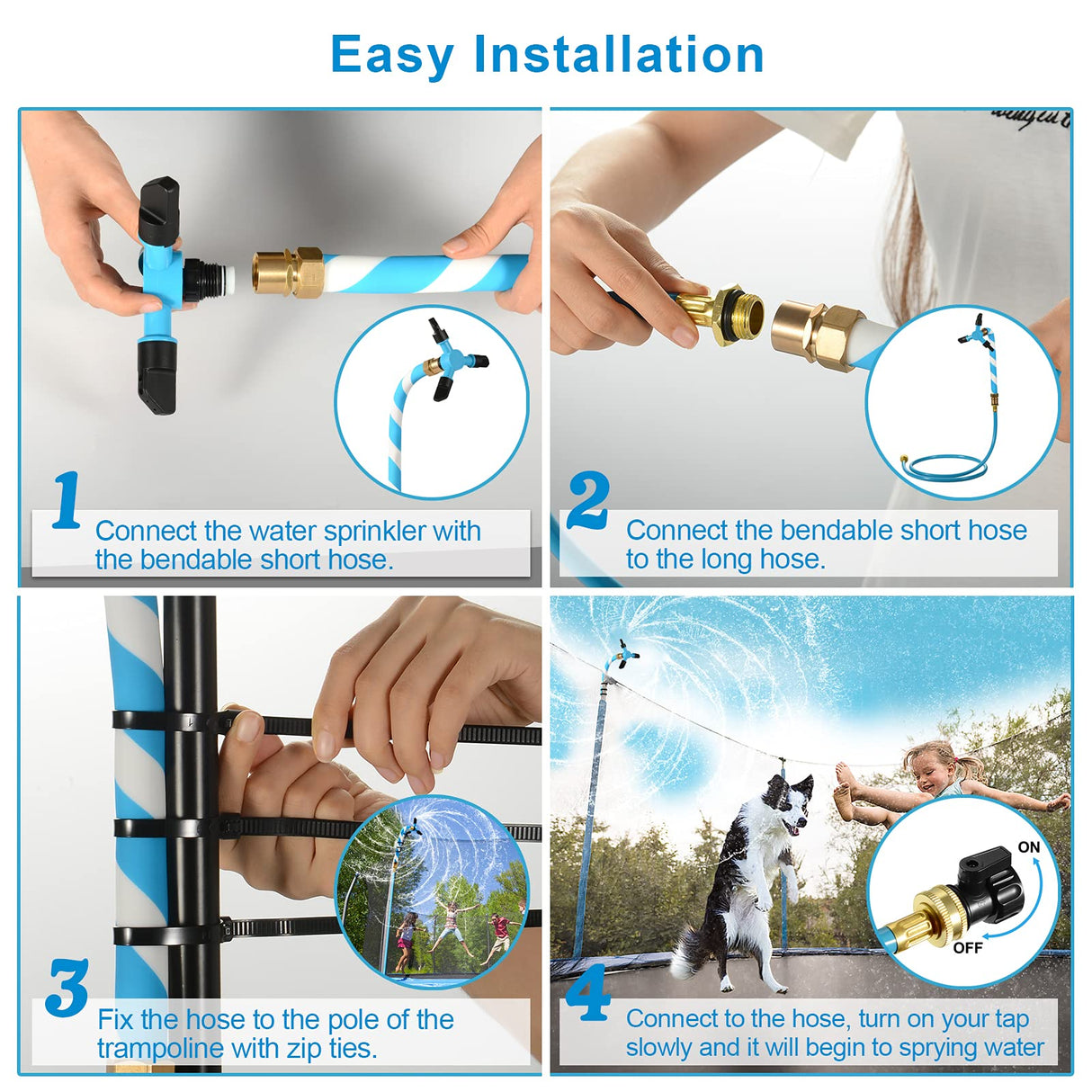 Easy Installation

1
Connect the water sprinkler with the bendable short hose.

2
Connect the bendable short hose to the long hose.

3
Fix the hose to the pole of the trampoline with zip ties.

ON
OFF

4
Connect to the hose, turn on your tap slowly and it will begin to sprying water