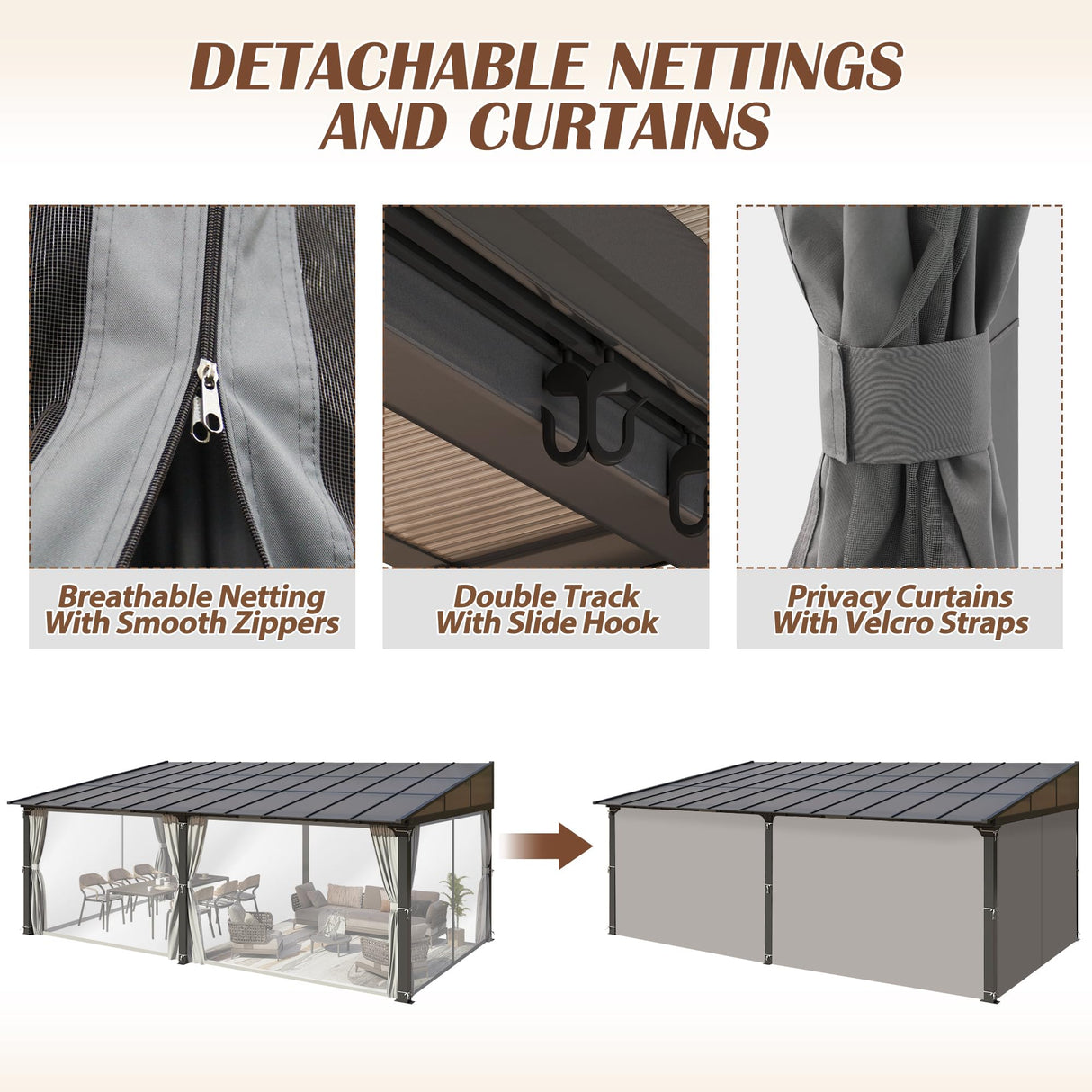 DETACHABLE NETTINGS AND CURTAINS

Breathable Netting With Smooth Zippers

Double Track With Slide Hook

Privacy Curtains With Velcro Straps