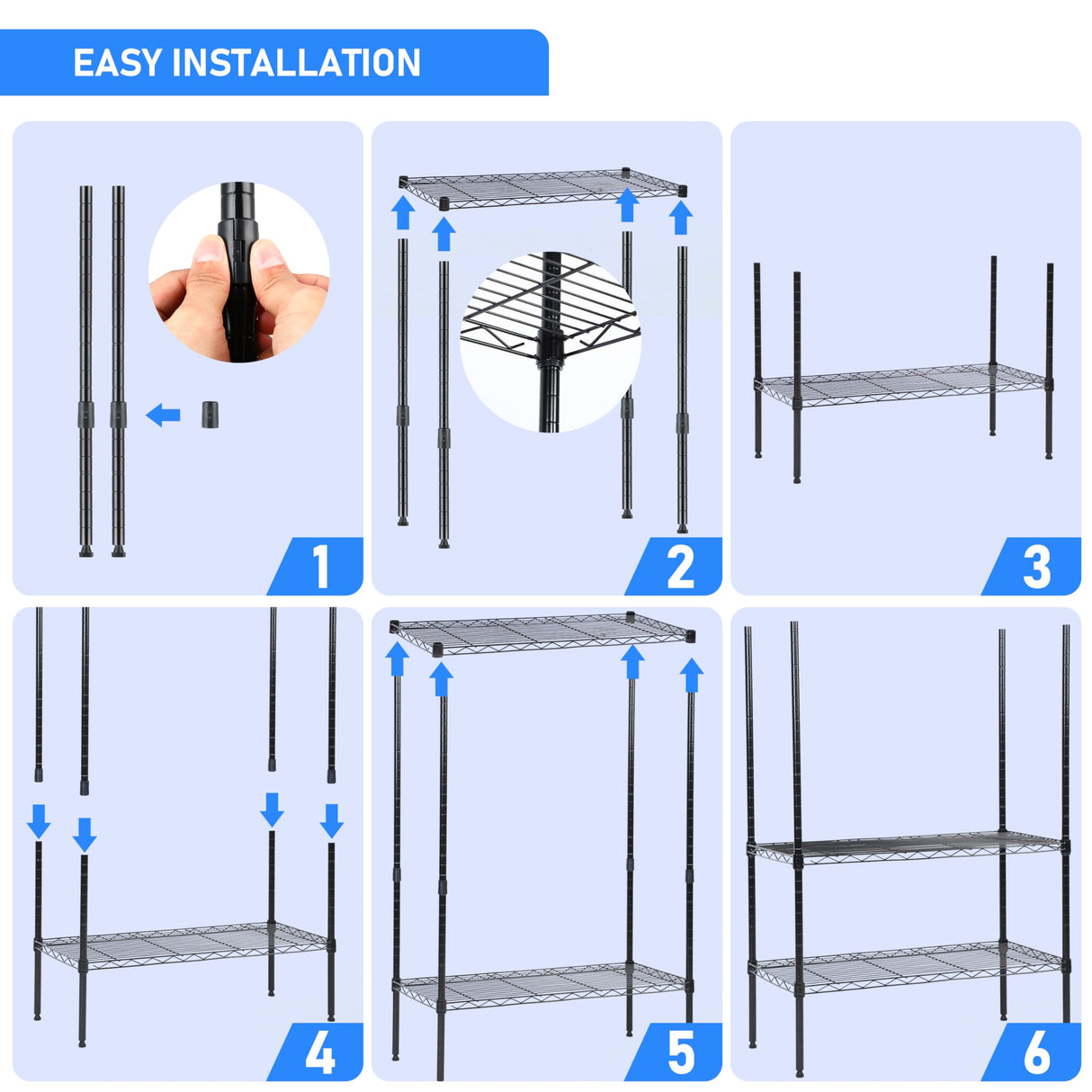 EASY INSTALLATION

1

2

3

4

5

6