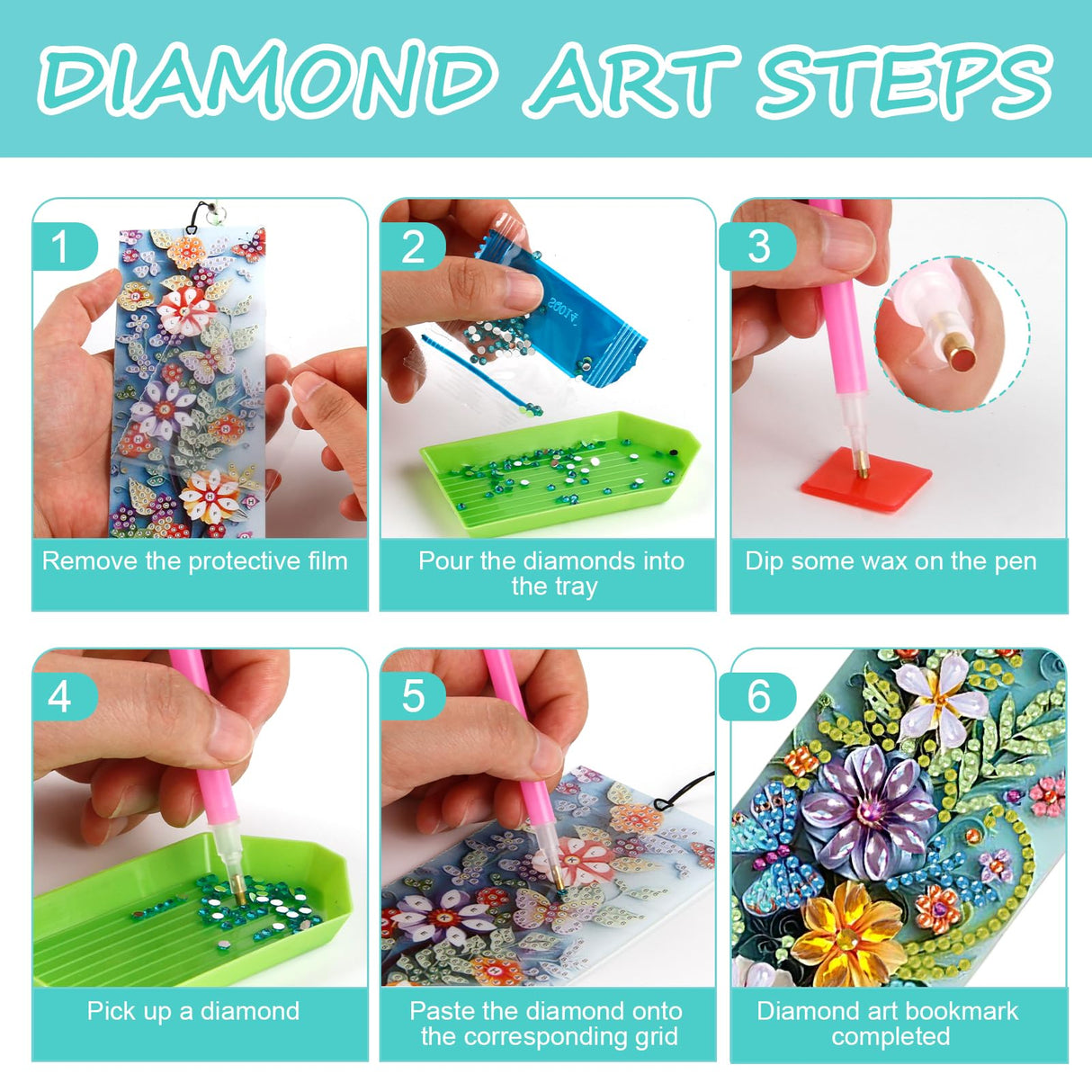 DIAMOND ART STEPS

1

Remove the protective film

2

Pour the diamonds into the tray

3

Dip some wax on the pen

4

Pick up a diamond

5

Paste the diamond onto the corresponding grid

6

Diamond art bookmark completed