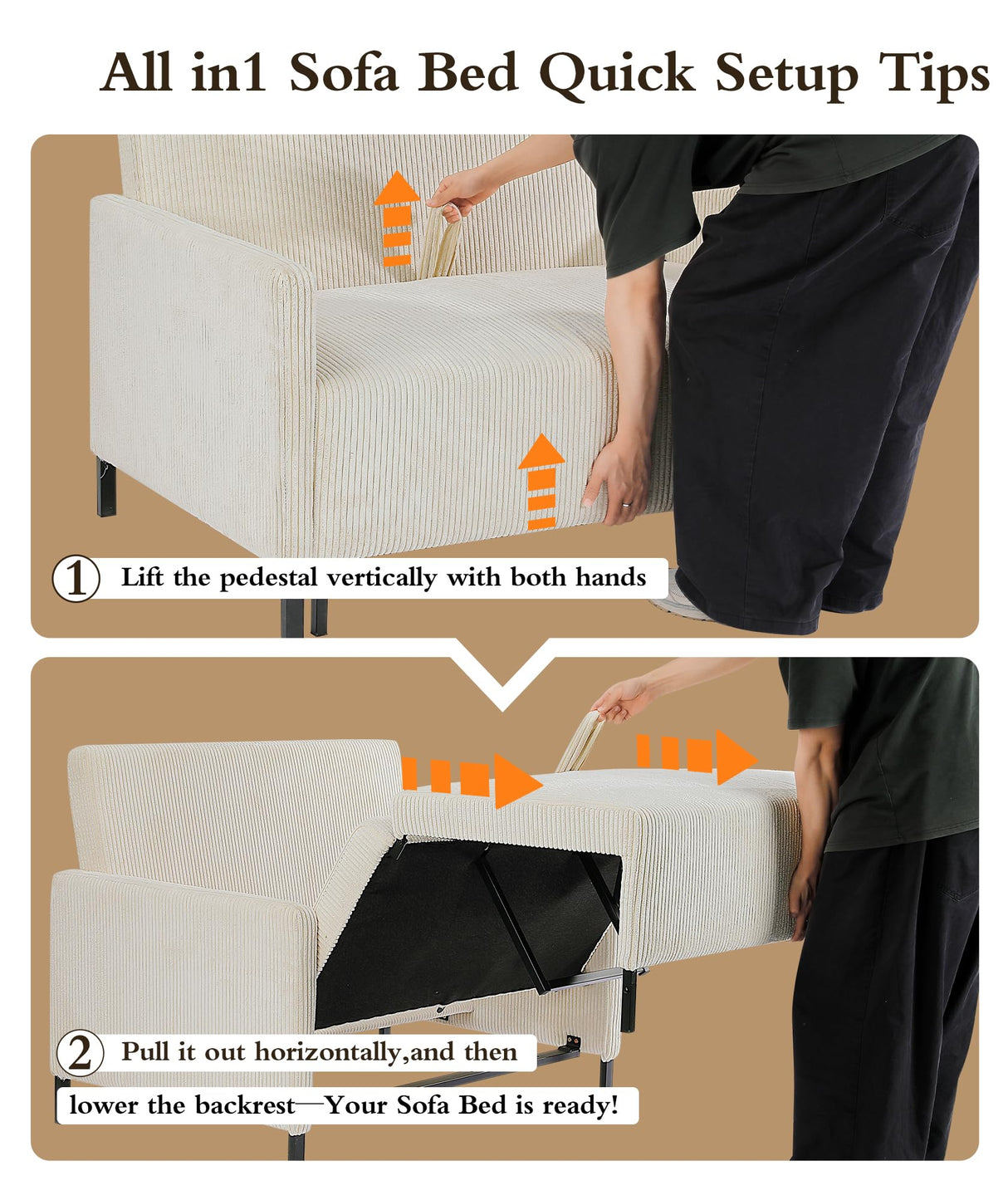 All in1 Sofa Bed Quick Setup Tips

① Lift the pedestal vertically with both hands

② Pull it out horizontally,and then lower the backrest—Your Sofa Bed is ready!